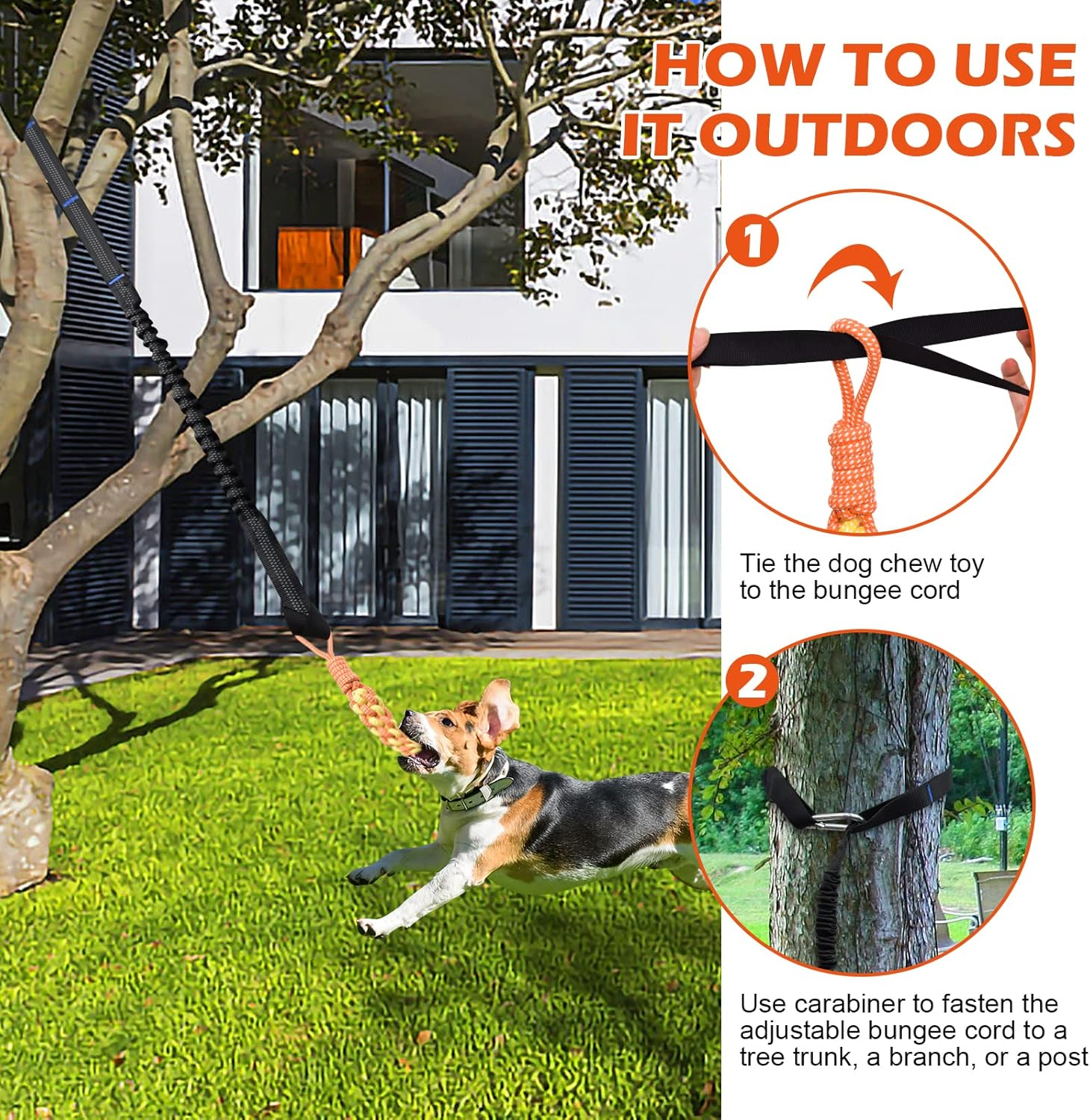 HOW TO USE IT OUTDOORS

1

Tie the dog chew toy to the bungee cord

2

Use carabiner to fasten the adjustable bungee cord to a tree trunk, a branch, or a post