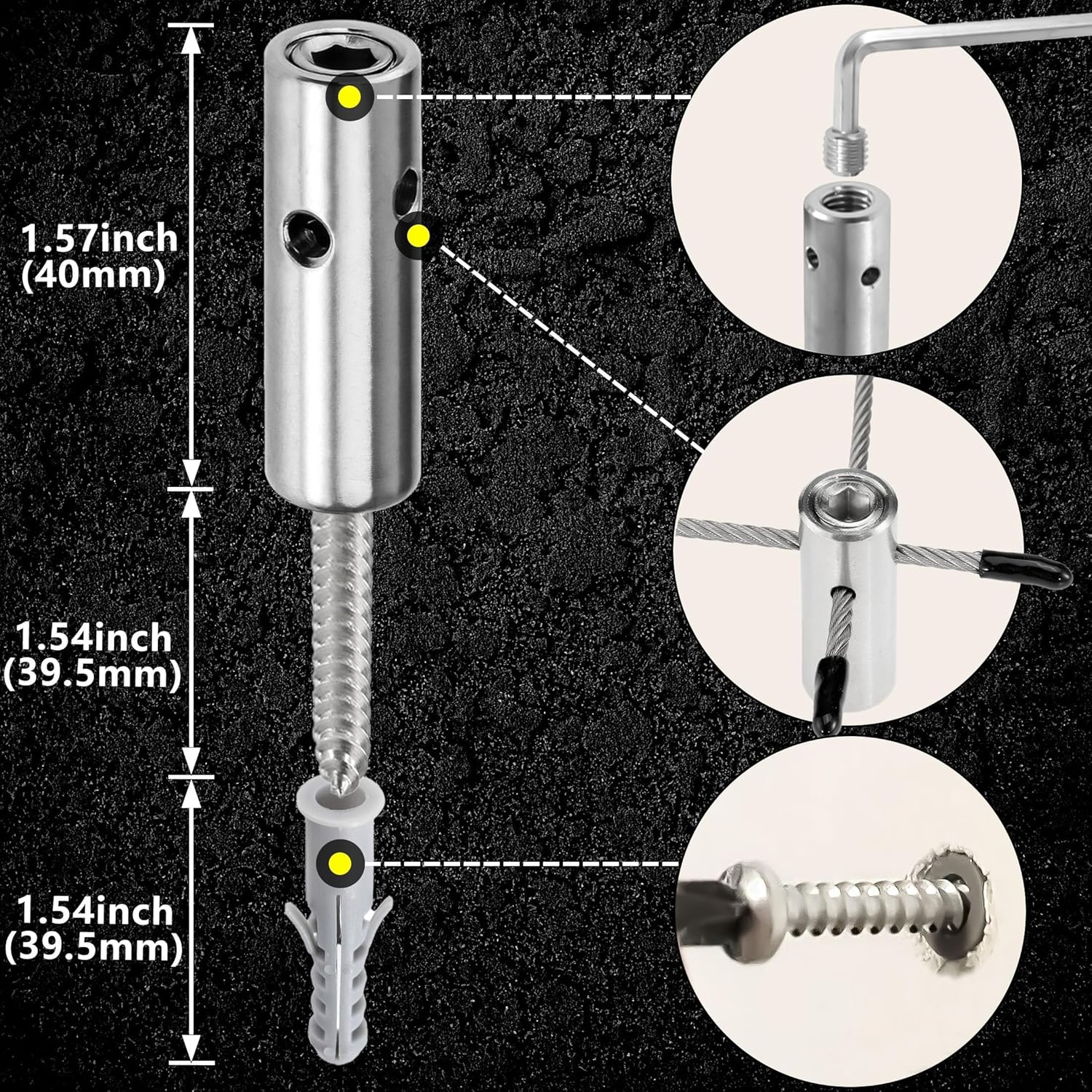 1.57inch
(40mm)

1.54inch
(39.5mm)

1.54inch
(39.5mm)