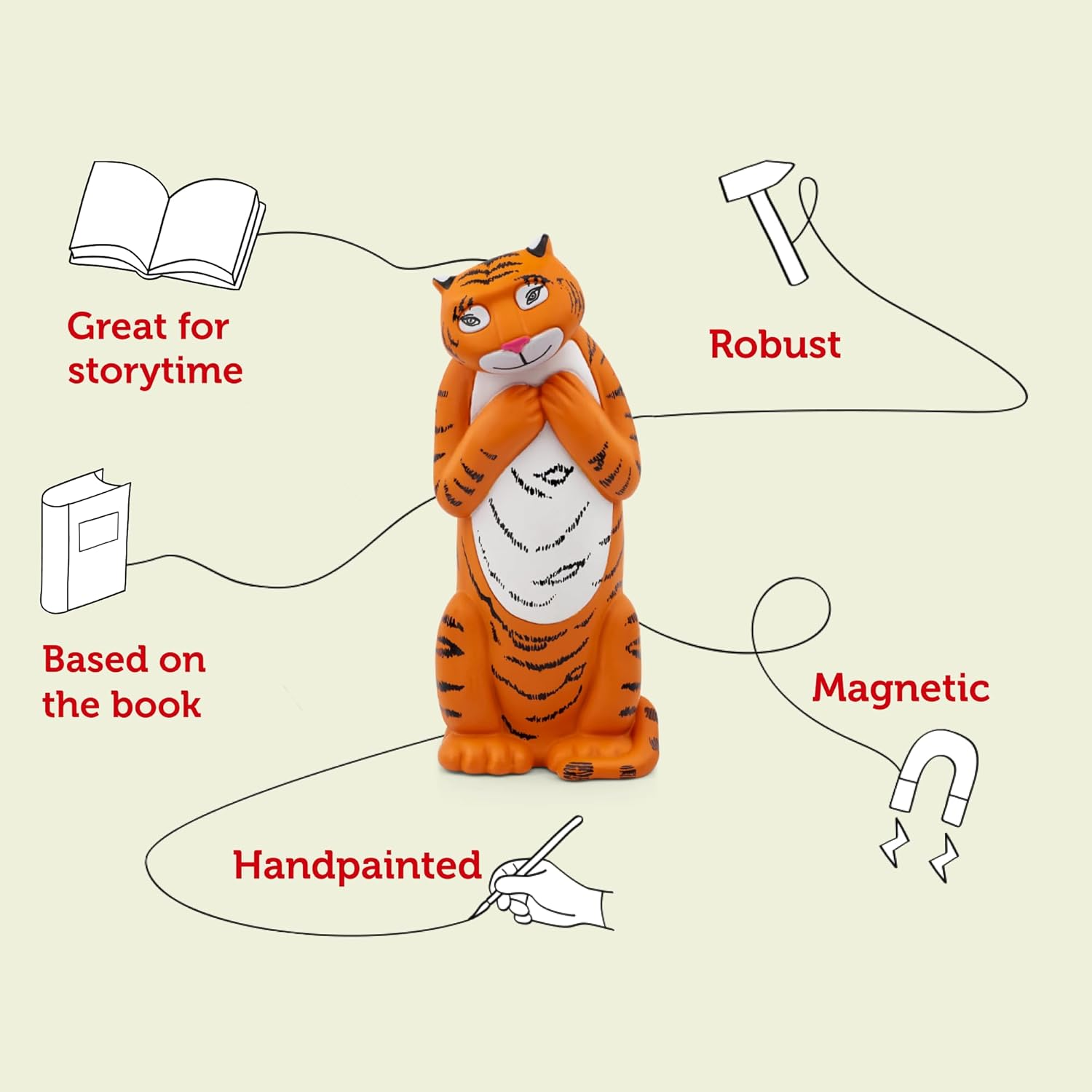 Great for storytime

Robust

Based on the book

Magnetic

Handpainted