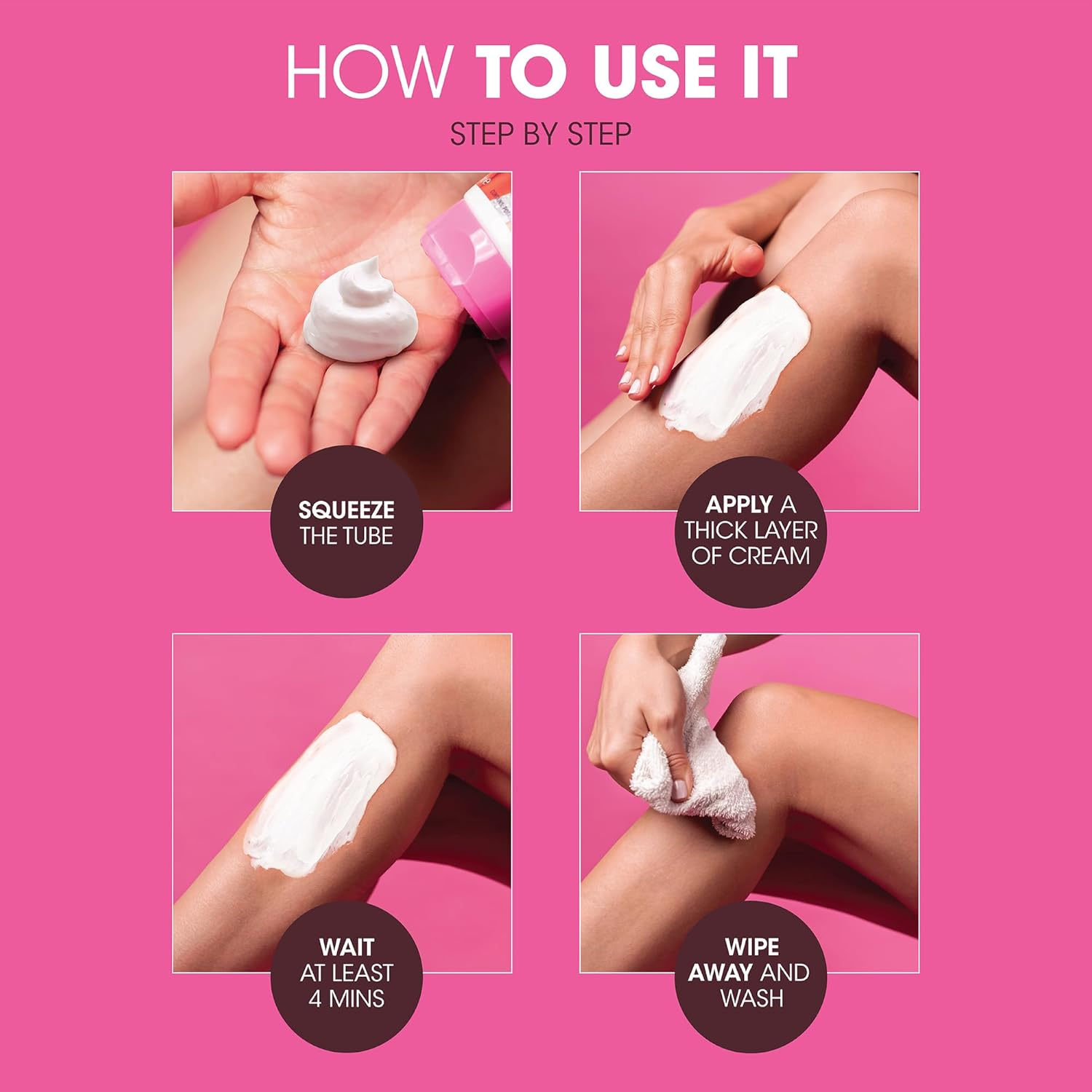 HOW TO USE IT

STEP BY STEP

SQUEEZE THE TUBE

APPLY A THICK LAYER OF CREAM

WAIT AT LEAST 4 MINS

WIPE AWAY AND WASH