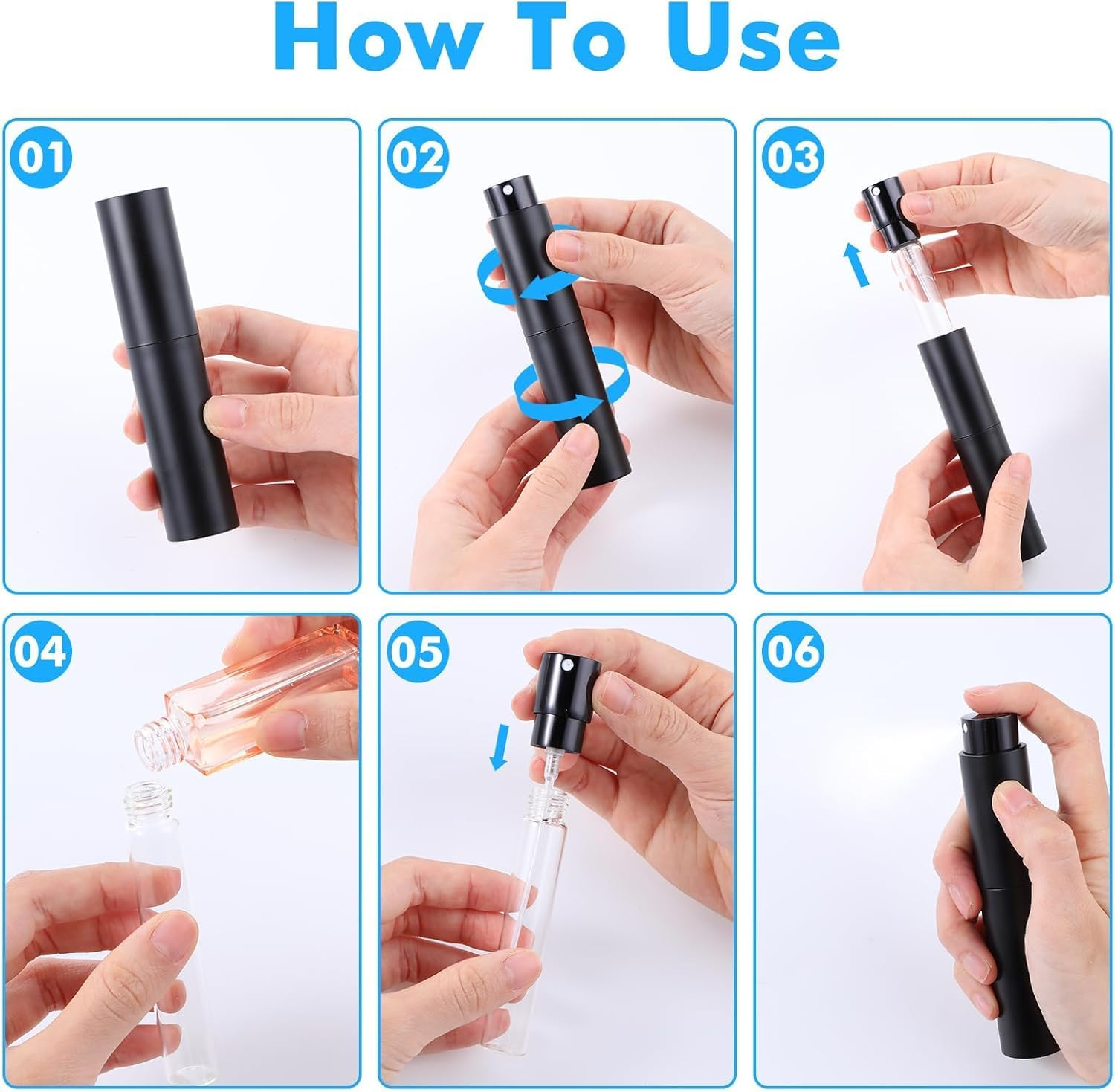 How To Use

01

02

03

04

05

06