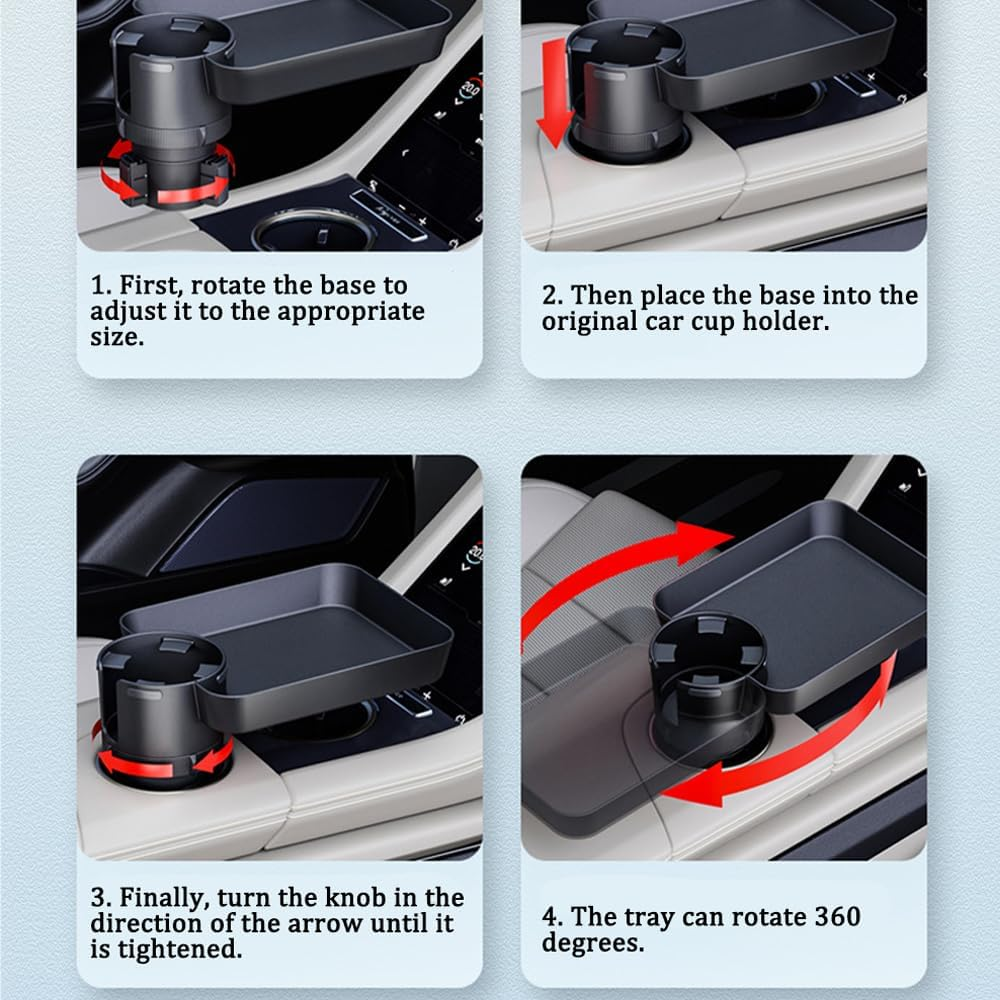 1. First, rotate the base to adjust it to the appropriate size.

2. Then place the base into the original car cup holder.

3. Finally, turn the knob in the direction of the arrow until it is tightened.

4. The tray can rotate 360 degrees.