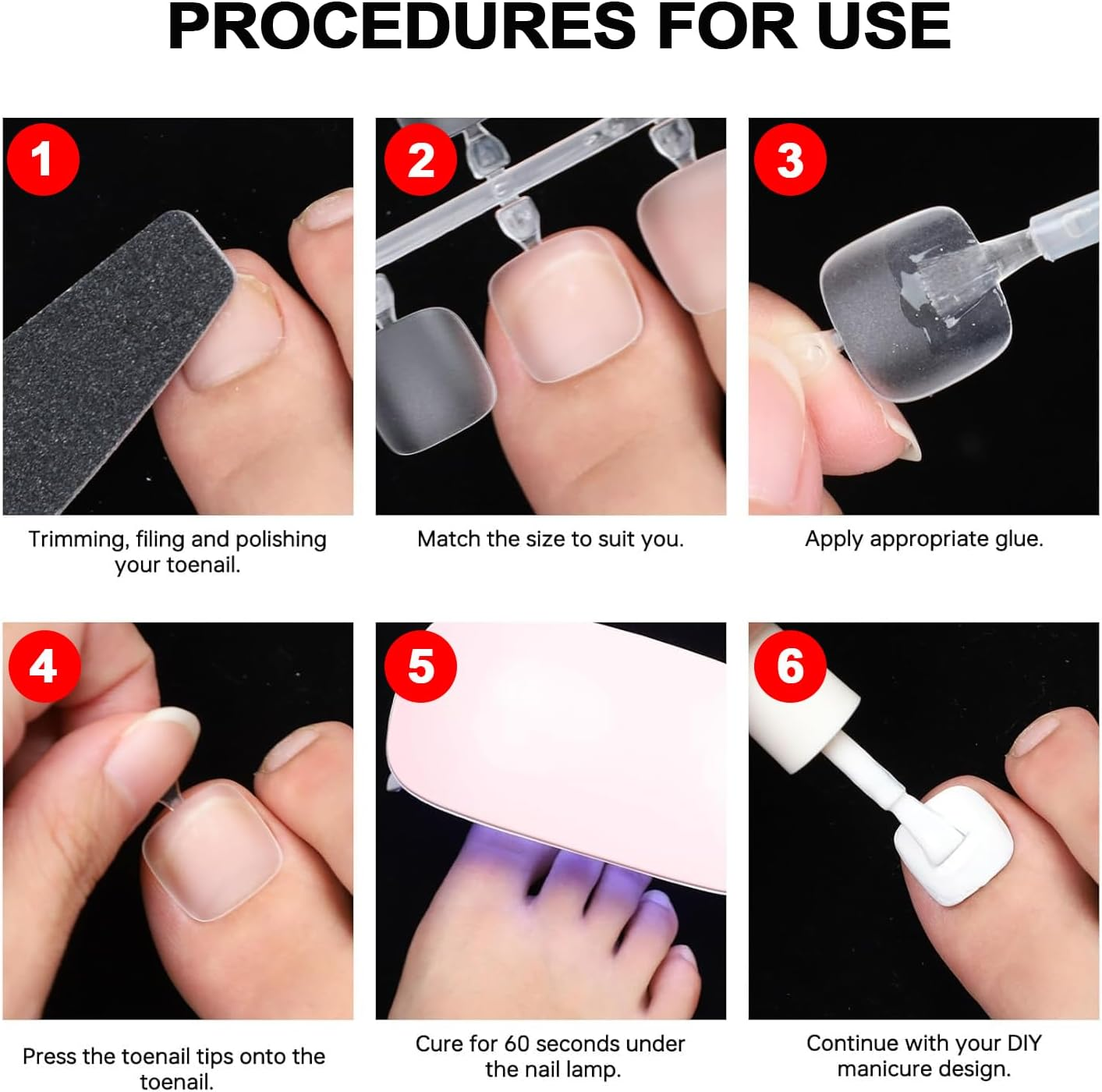 PROCEDURES FOR USE

1

Trimming, filing and polishing your toenail.

2

Match the size to suit you.

3

Apply appropriate glue.

4

Press the toenail tips onto the toenail.

5

Cure for 60 seconds under the nail lamp.

6

Continue with your DIY manicure design.