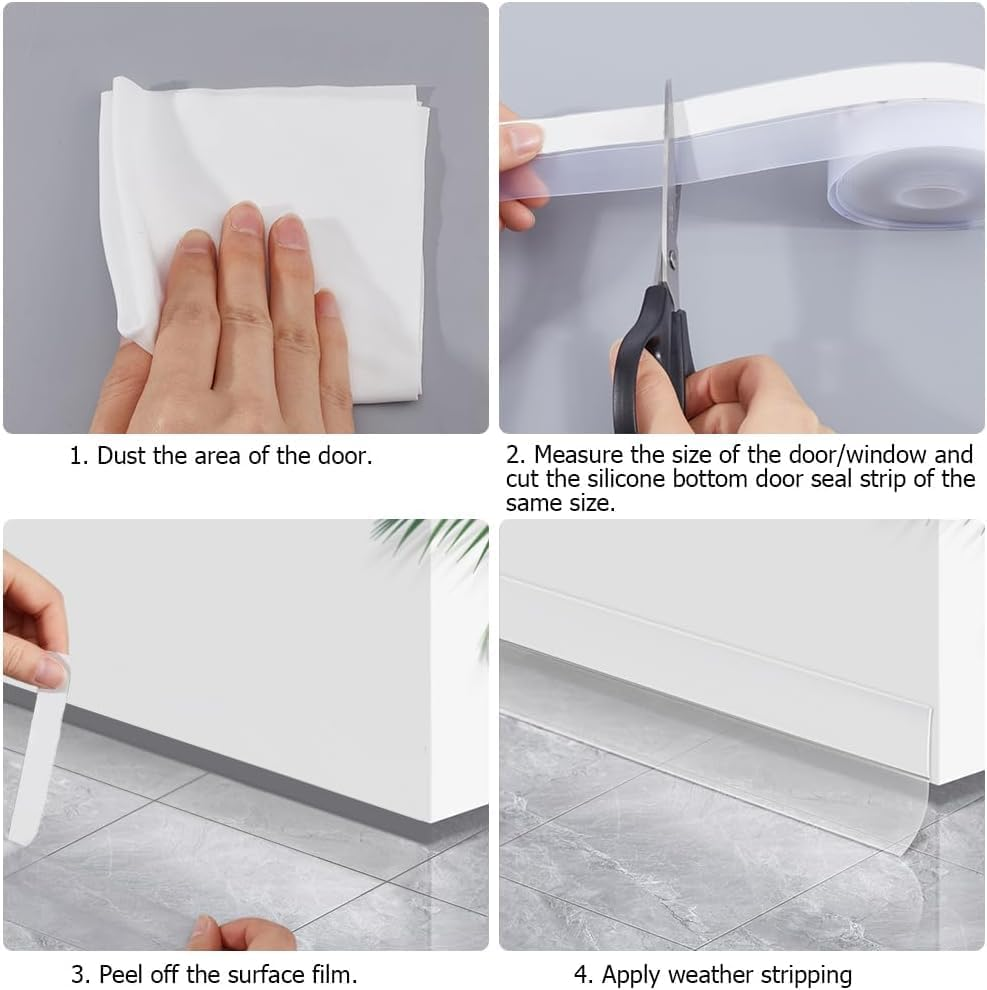 1. Dust the area of the door.

2. Measure the size of the door/window and cut the silicone bottom door seal strip of the same size.

3. Peel off the surface film.

4. Apply weather stripping