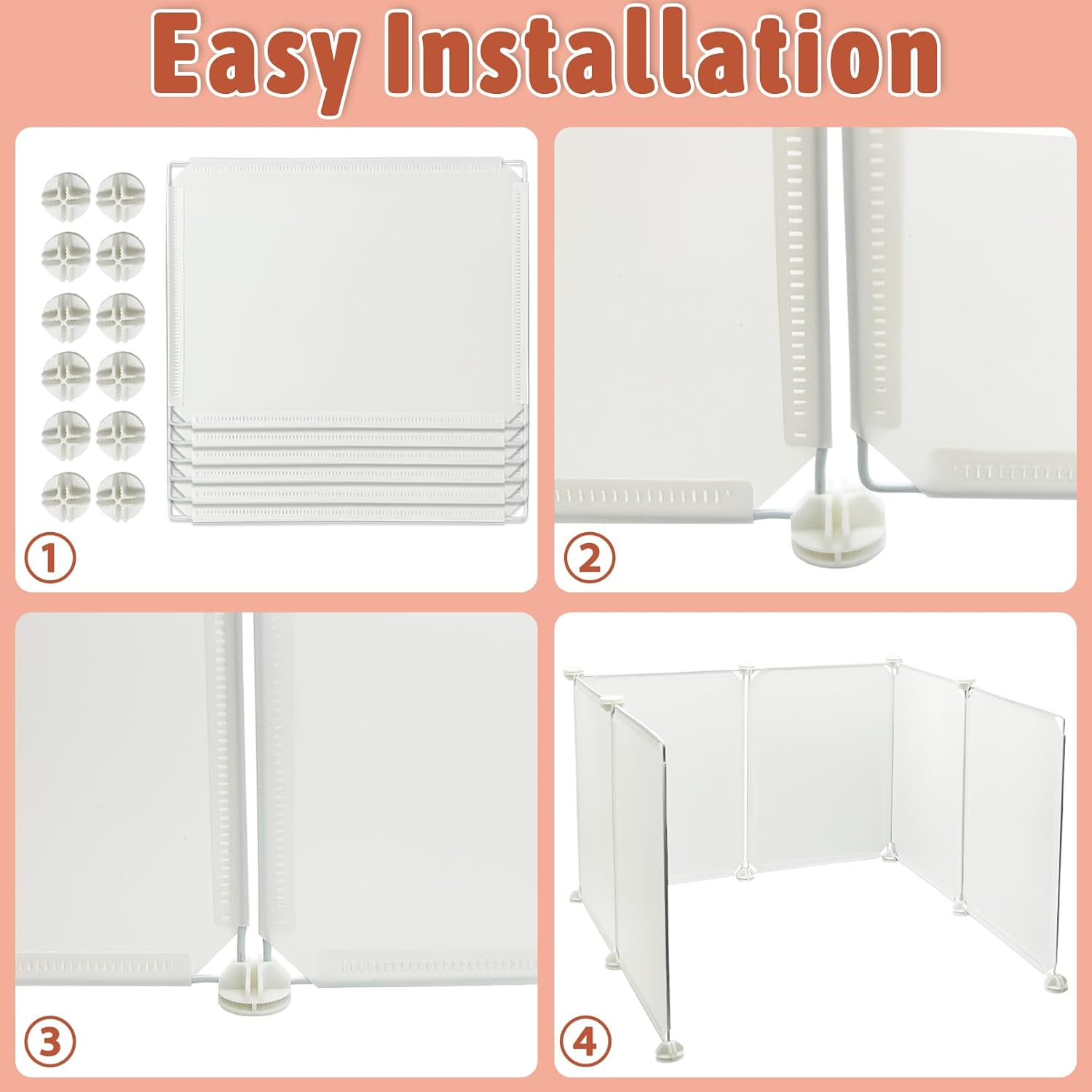 Easy Installation

1

2

3

4