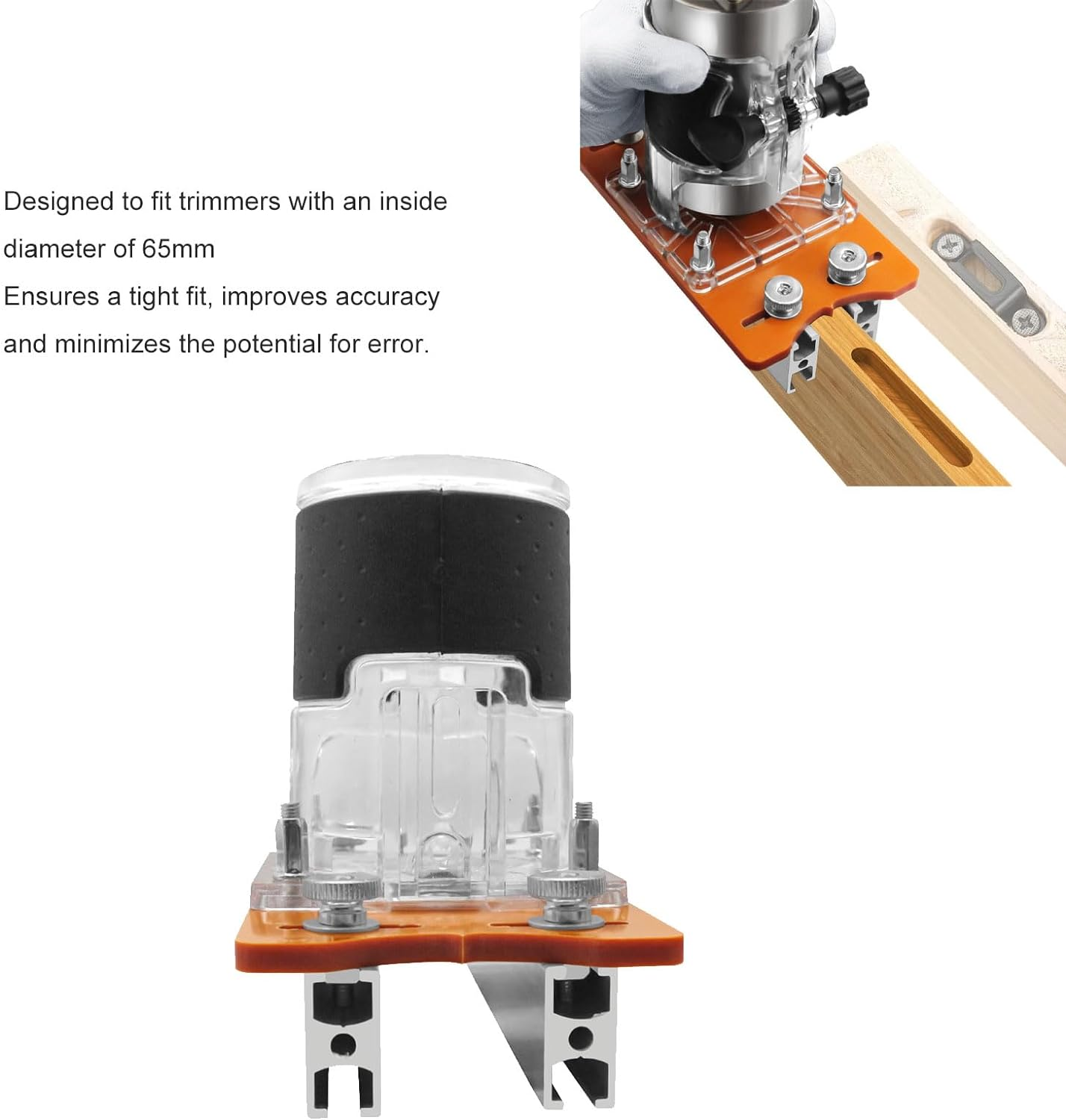 Designed to fit trimmers with an inside diameter of 65mm
Ensures a tight fit, improves accuracy and minimizes the potential for error.