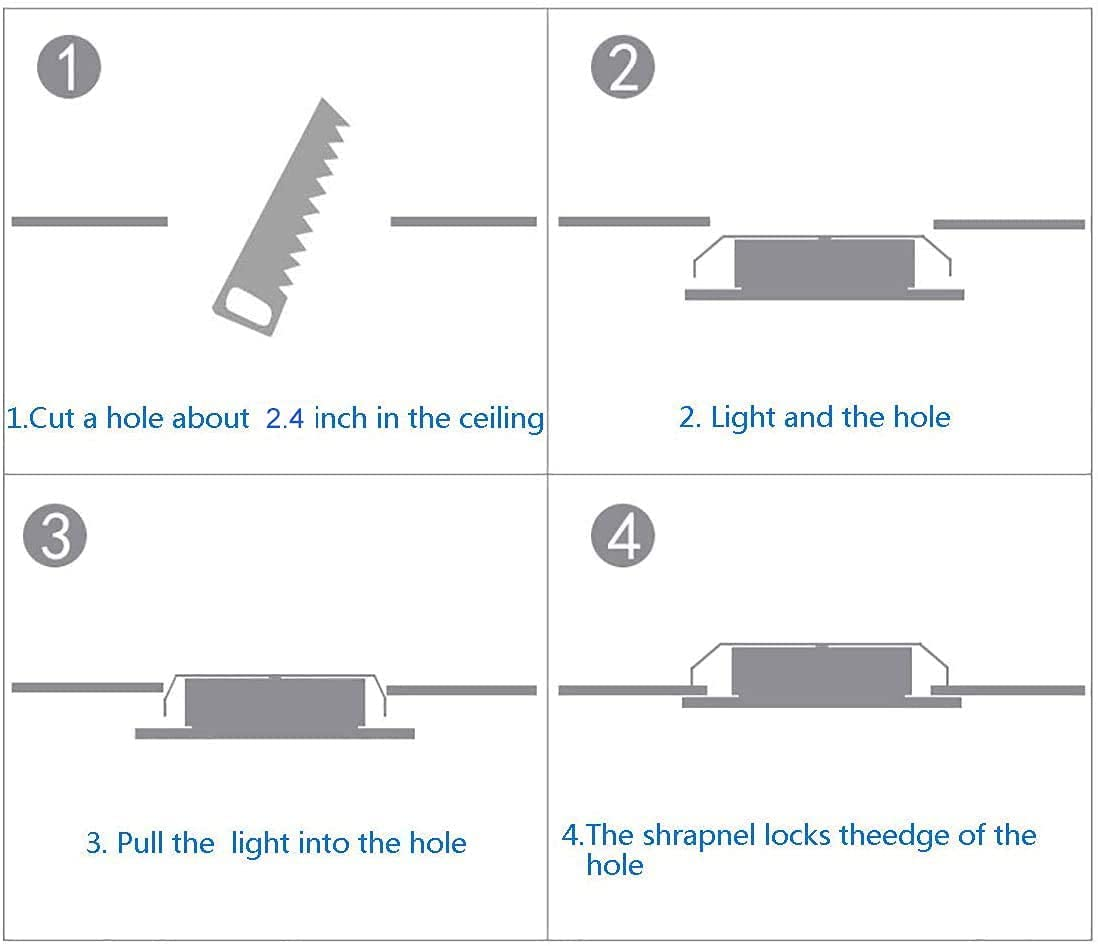 1

1.Cut a hole about 2.4 inch in the ceiling

2

2. Light and the hole

3

3. Pull the light into the hole

4

4.The shrapnel locks theedge of the hole