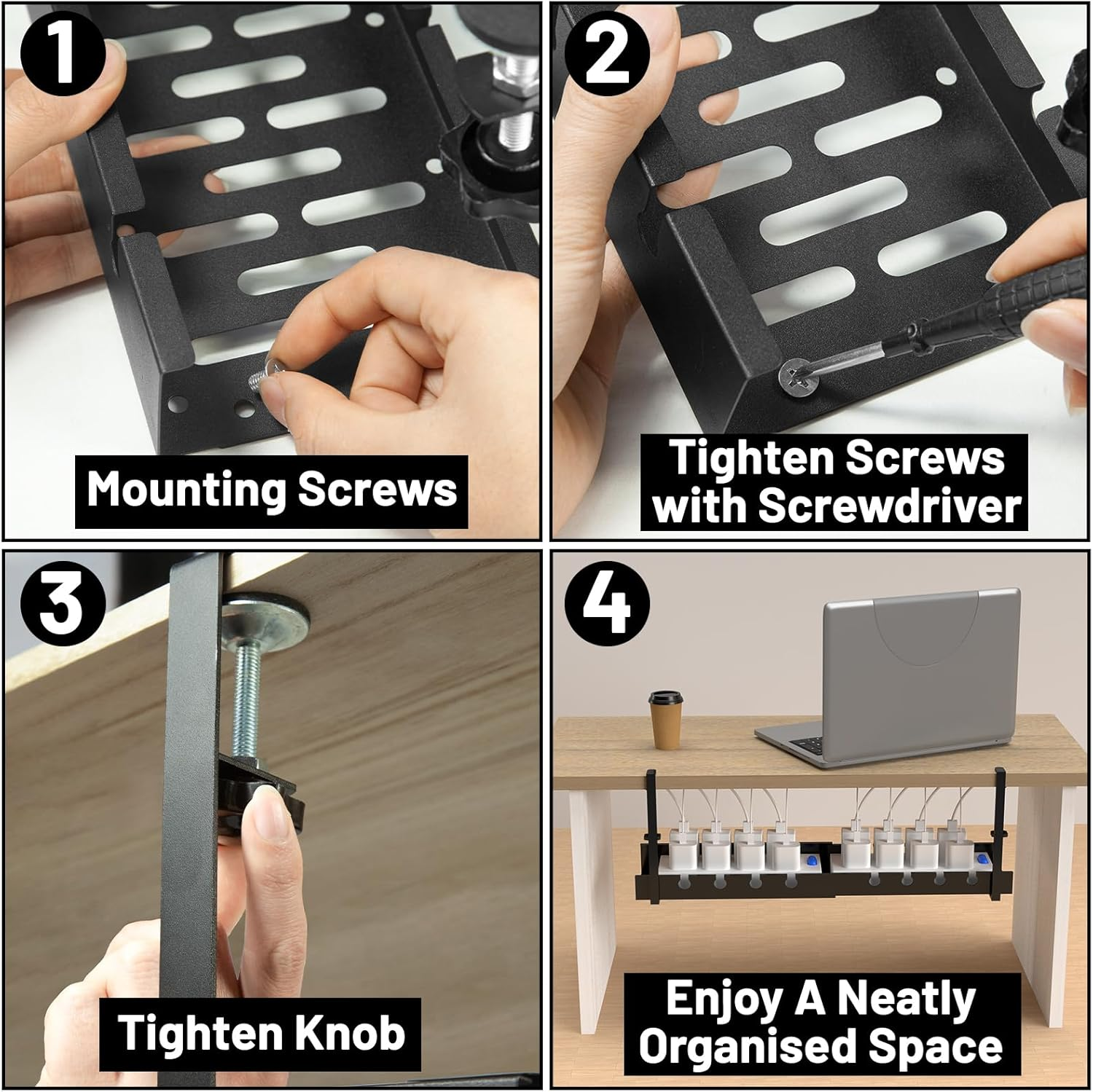 1

Mounting Screws

2

Tighten Screws with Screwdriver

3

Tighten Knob

4

Enjoy A Neatly Organised Space