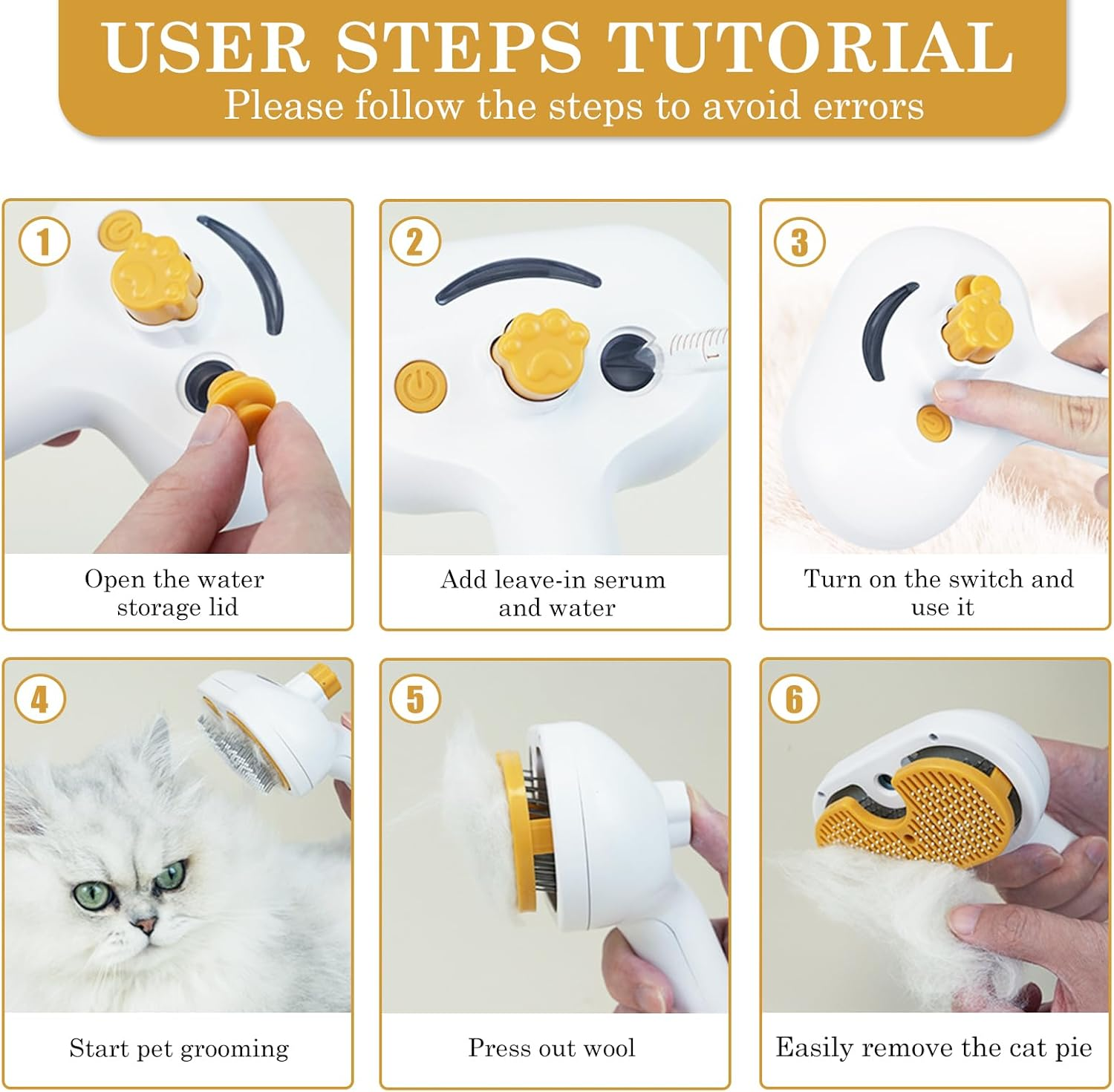 USER STEPS TUTORIAL
Please follow the steps to avoid errors

1
Open the water storage lid

2
Add leave-in serum and water

3
Turn on the switch and use it

4
Start pet grooming

5
Press out wool

6
Easily remove the cat pie