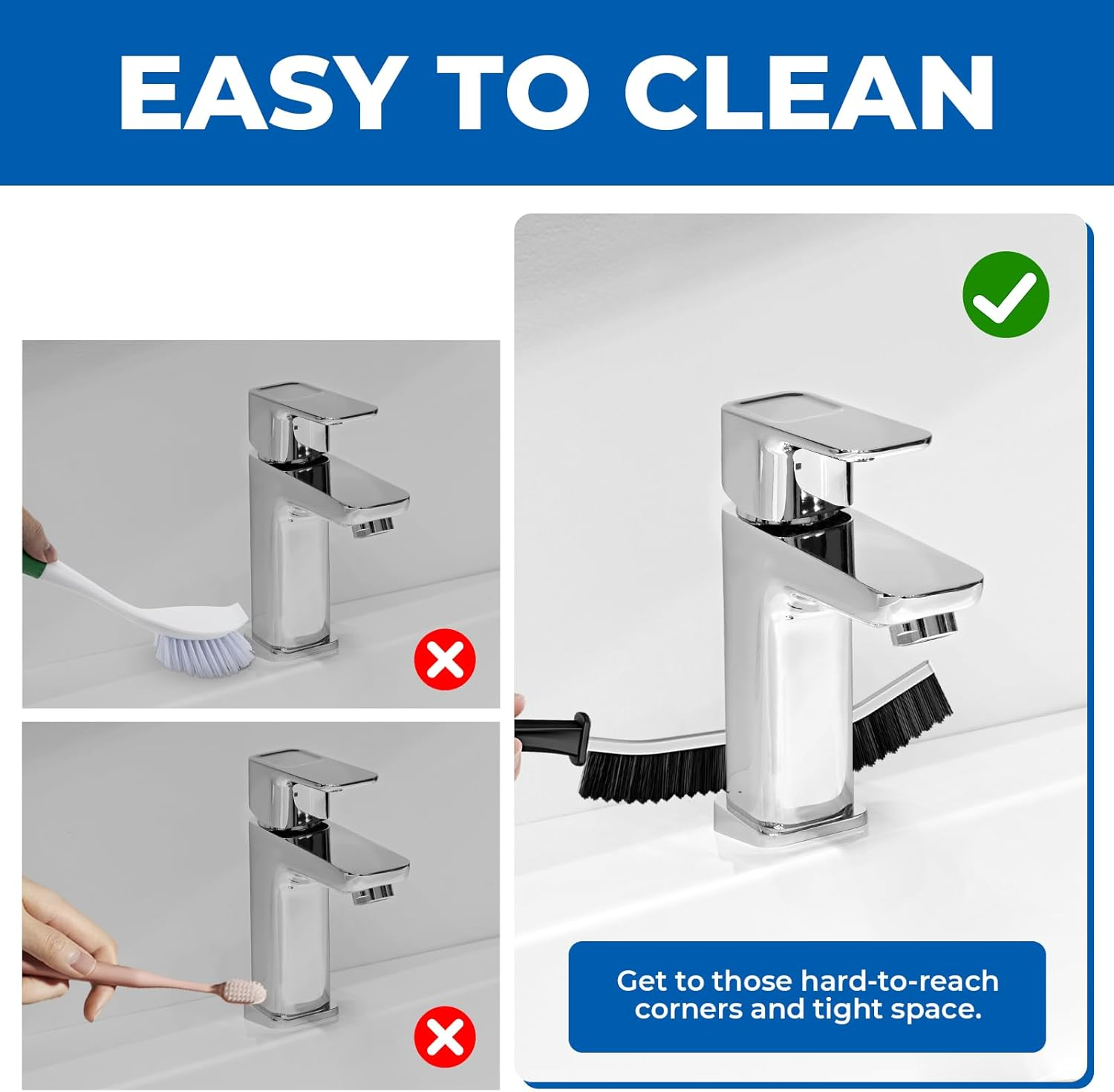 EASY TO CLEAN

Get to those hard-to-reach corners and tight space.