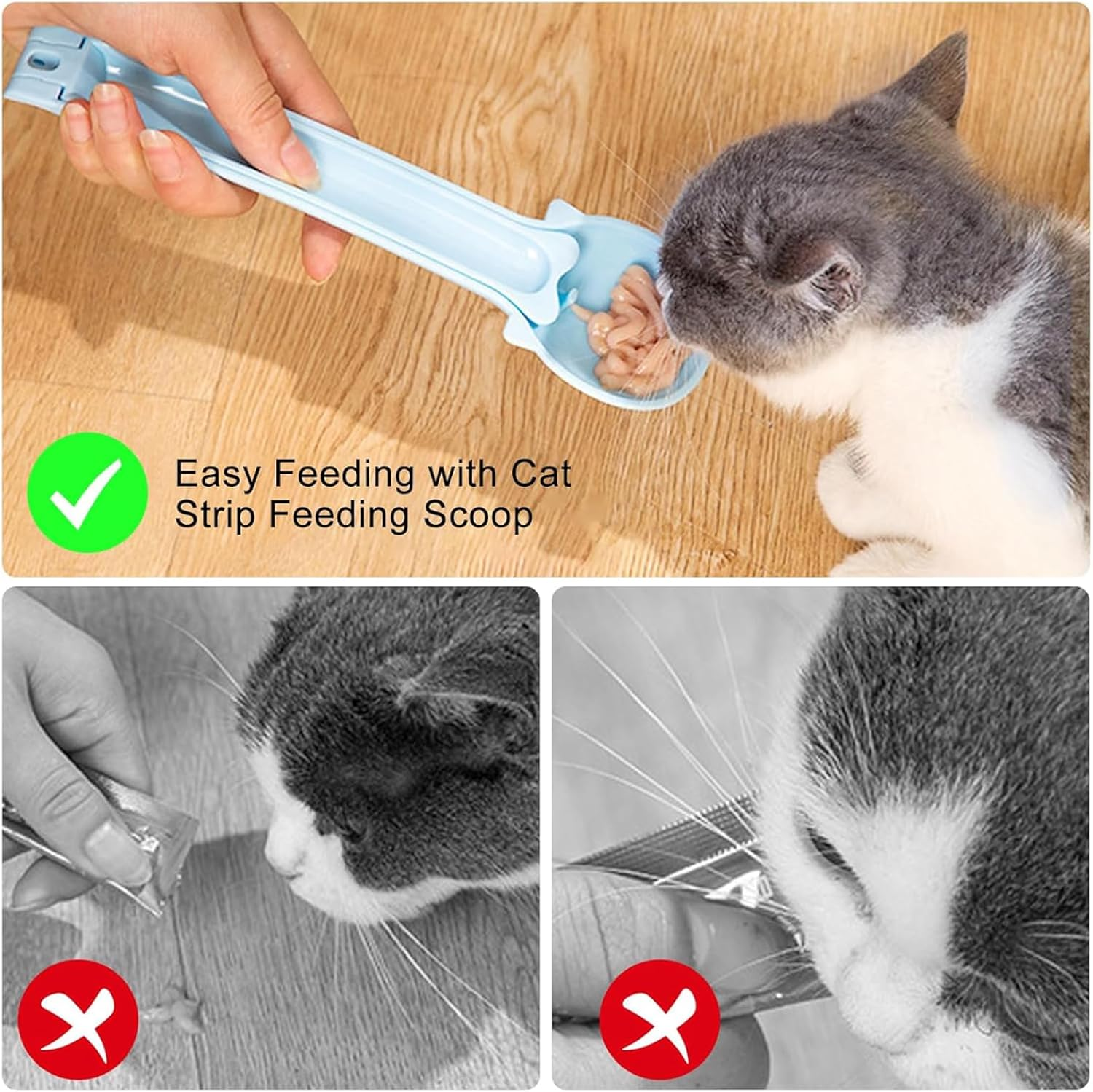 Easy Feeding with Cat Strip Feeding Scoop