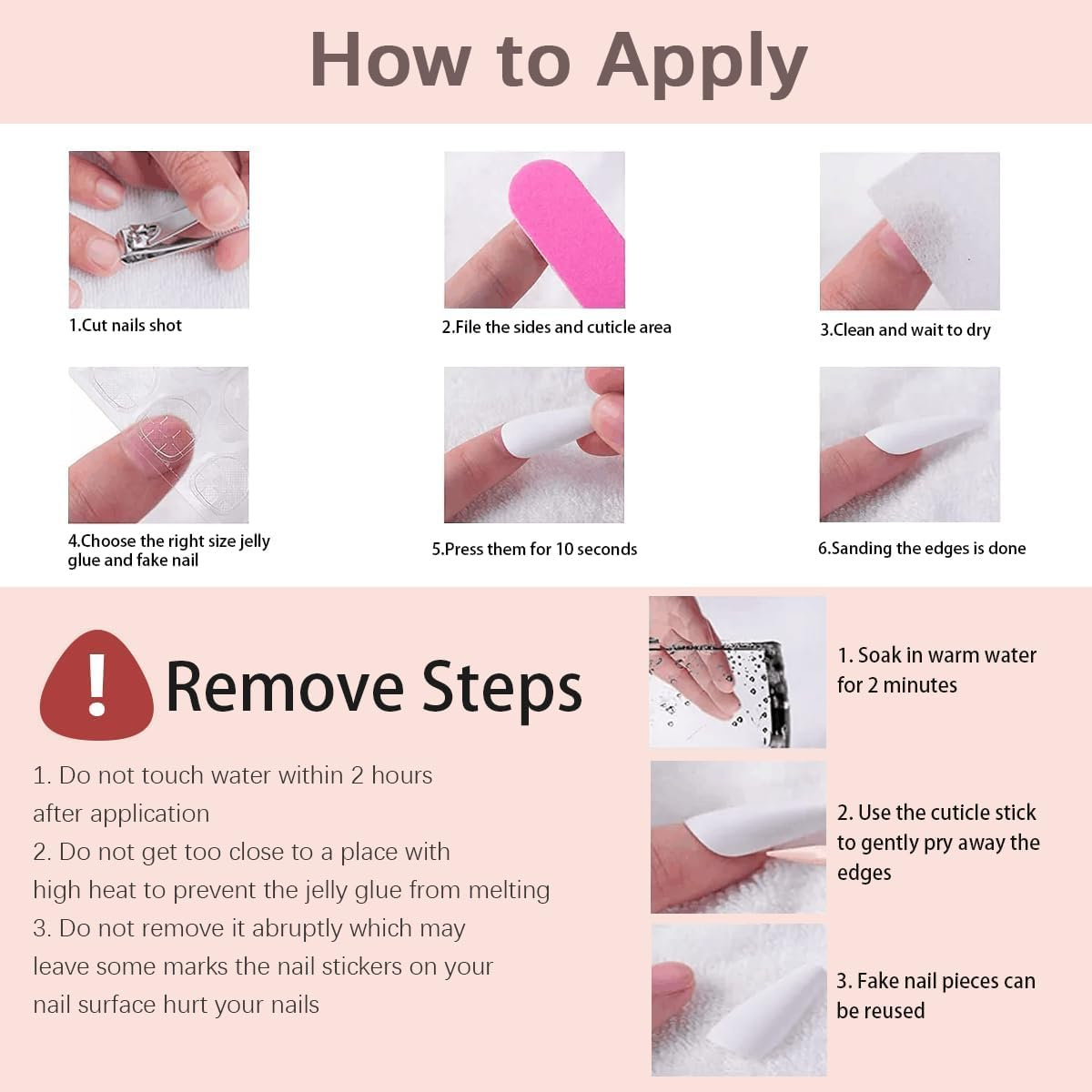 How to Apply

1.Cut nails shot

2.File the sides and cuticle area

3.Clean and wait to dry

4.Choose the right size jelly glue and fake nail

5.Press them for 10 seconds

6.Sanding the edges is done

! Remove Steps

1. Do not touch water within 2 hours after application
2. Do not get too close to a place with high heat to prevent the jelly glue from melting
3. Do not remove it abruptly which may leave some marks the nail stickers on your nail surface hurt your nails

1. Soak in warm water for 2 minutes

2. Use the cuticle stick to gently pry away the edges

3. Fake nail pieces can be reused