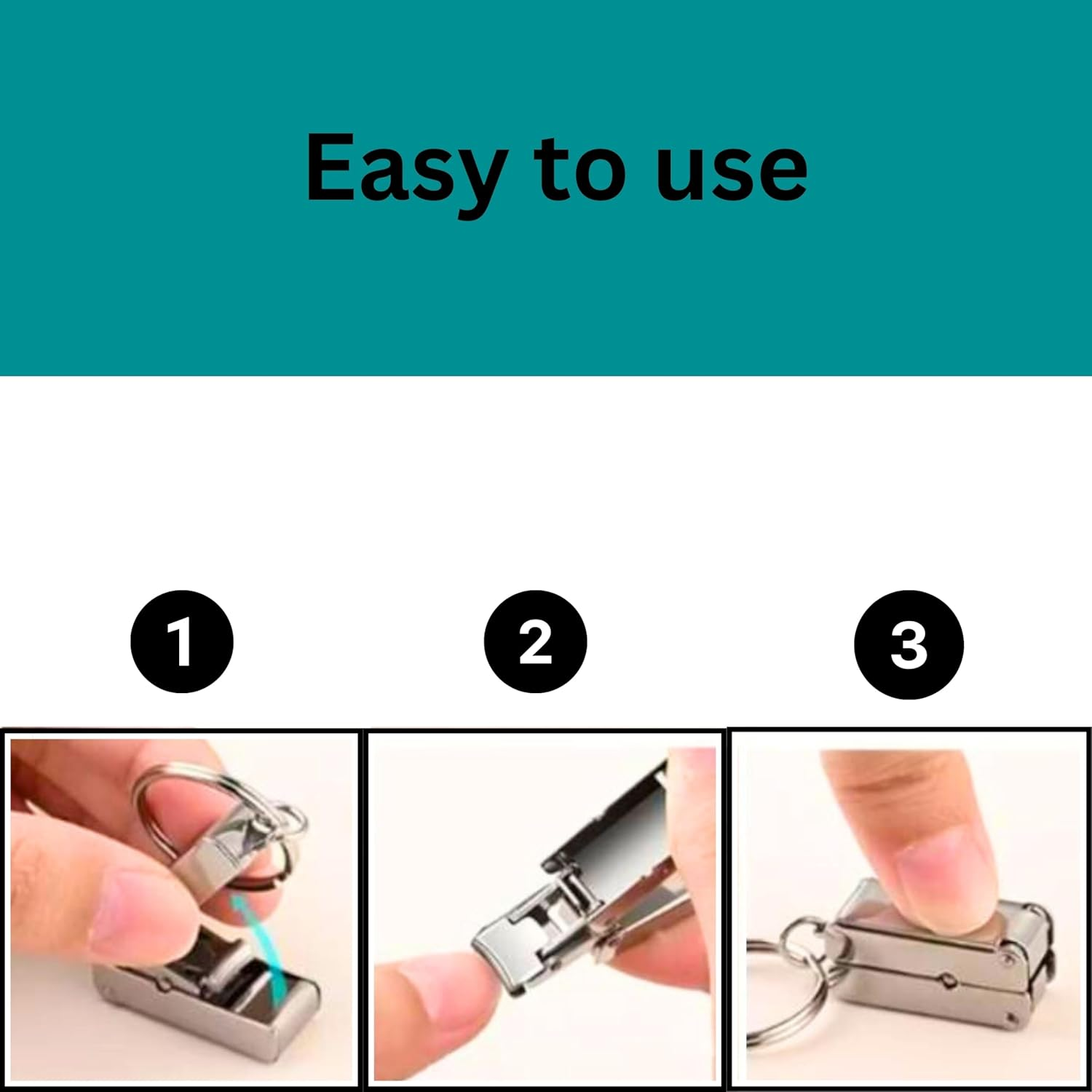 Easy to use

1

2

3