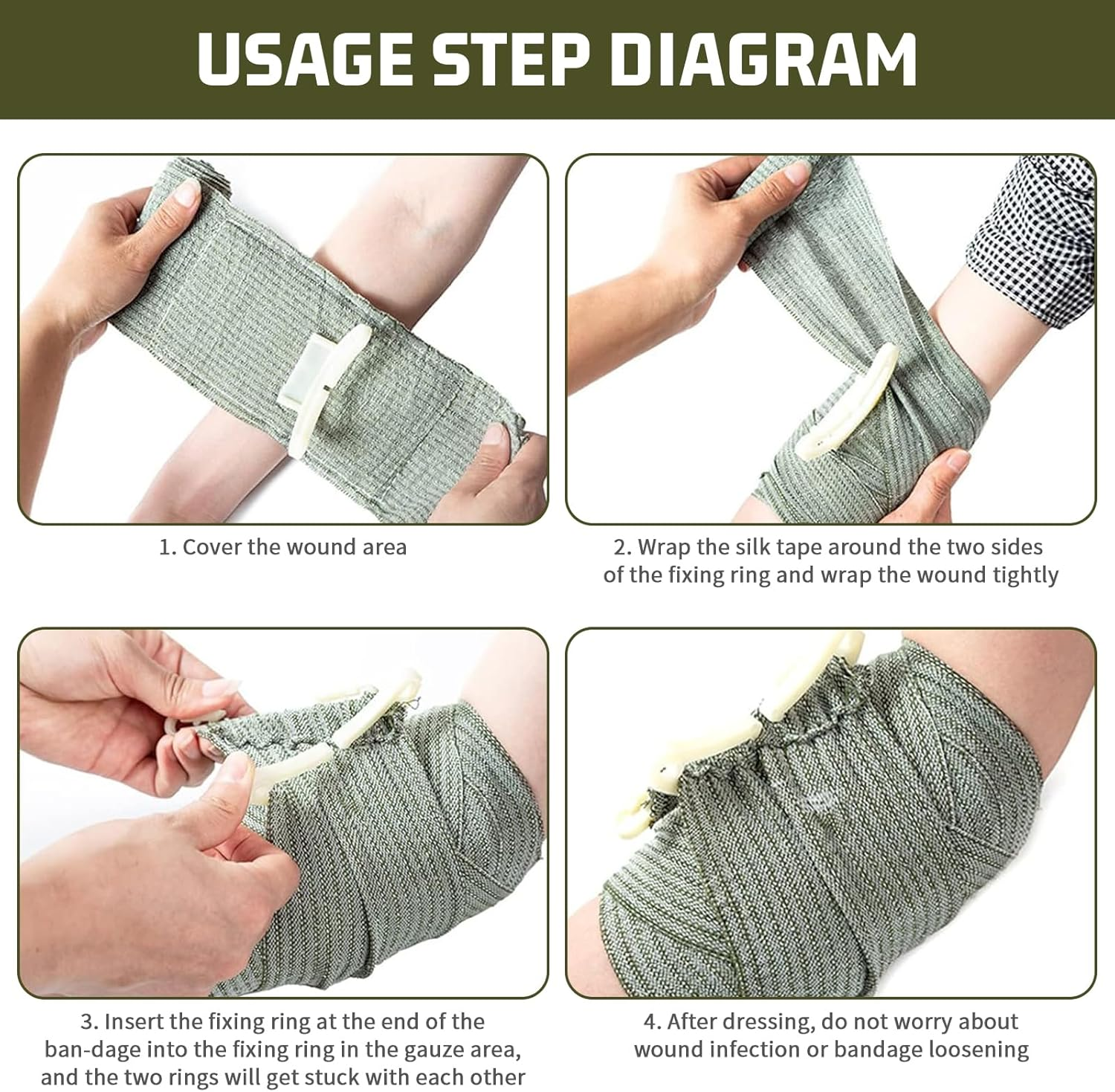 USAGE STEP DIAGRAM

1. Cover the wound area

2. Wrap the silk tape around the two sides of the fixing ring and wrap the wound tightly

3. Insert the fixing ring at the end of the ban-dage into the fixing ring in the gauze area, and the two rings will get stuck with each other

4. After dressing, do not worry about wound infection or bandage loosening