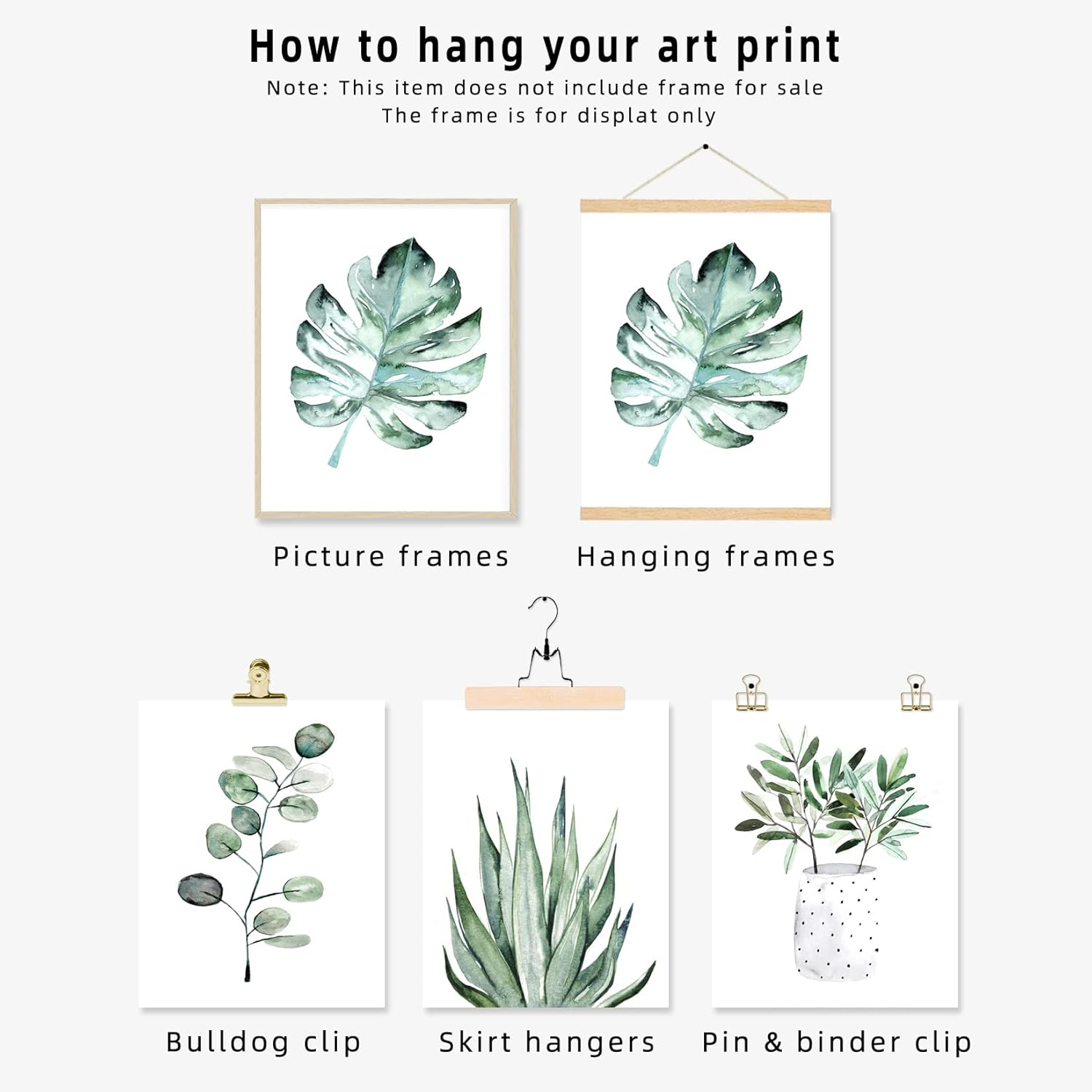 How to hang your art print

Note: This item does not include frame for sale
The frame is for displat only

Picture frames

Hanging frames

Bulldog clip

Skirt hangers

Pin & binder clip