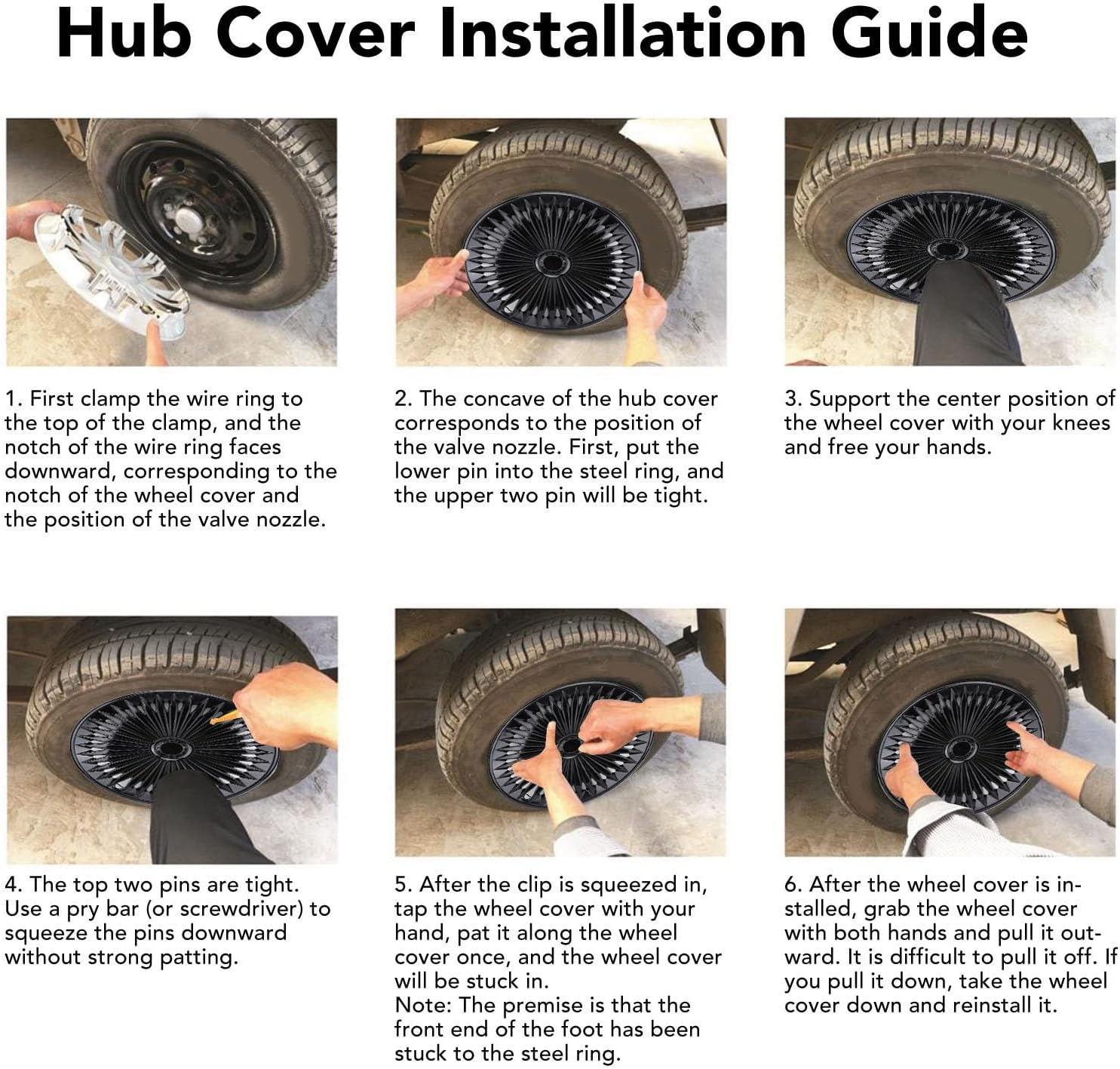 Hub Cover Installation Guide

1. First clamp the wire ring to the top of the clamp, and the notch of the wire ring faces downward, corresponding to the notch of the wheel cover and the position of the valve nozzle.

2. The concave of the hub cover corresponds to the position of the valve nozzle. First, put the lower pin into the steel ring, and the upper two pin will be tight.

3. Support the center position of the wheel cover with your knees and free your hands.

4. The top two pins are tight. Use a pry bar (or screwdriver) to squeeze the pins downward without strong patting.

5. After the clip is squeezed in, tap the wheel cover with your hand, pat it along the wheel cover once, and the wheel cover will be stuck in.
Note: The premise is that the front end of the foot has been stuck to the steel ring.

6. After the wheel cover is installed, grab the wheel cover with both hands and pull it outward. It is difficult to pull it off. If you pull it down, take the wheel cover down and reinstall it.