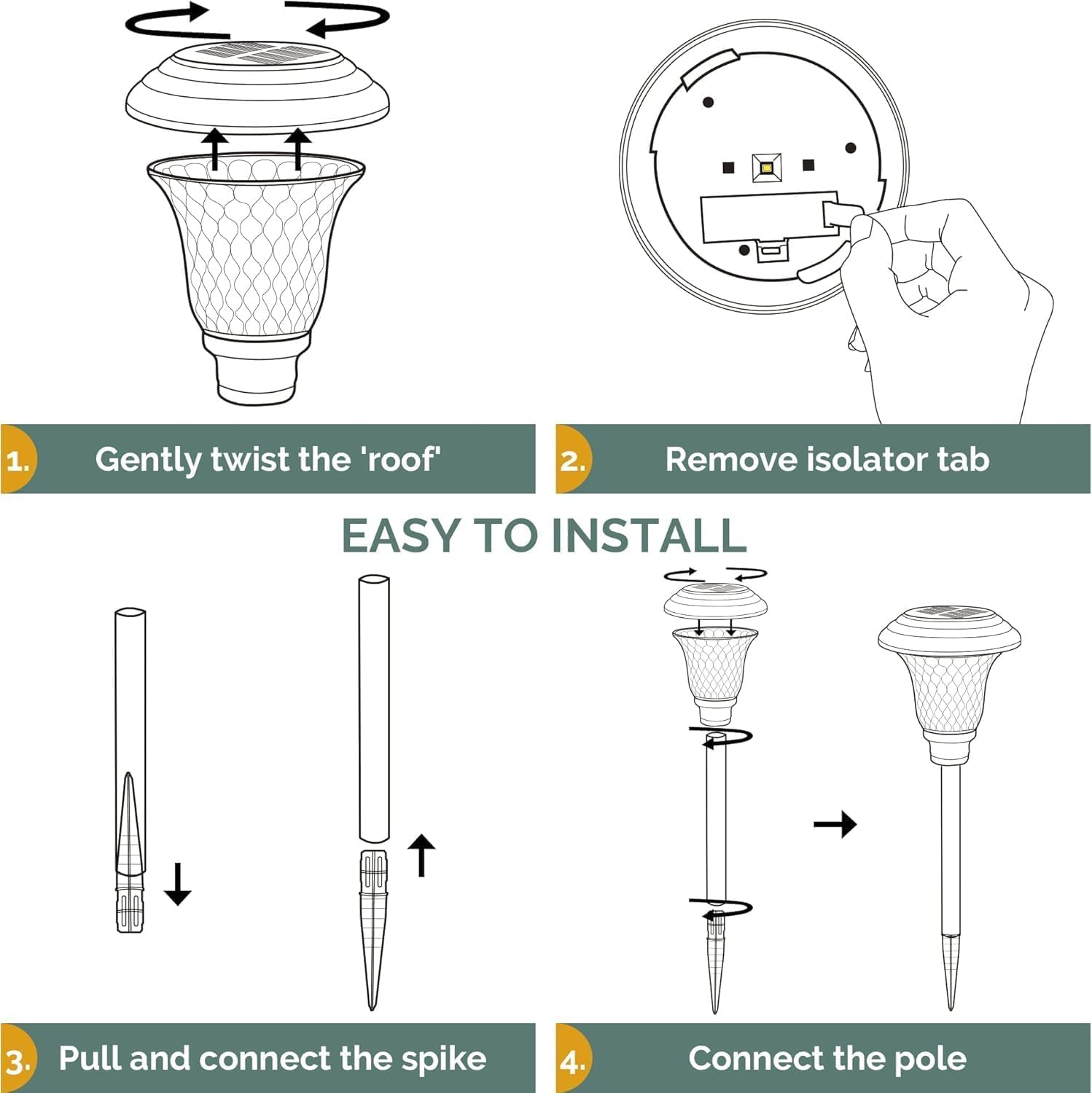 1. Gently twist the 'roof'

2. Remove isolator tab

EASY TO INSTALL

3. Pull and connect the spike

4. Connect the pole