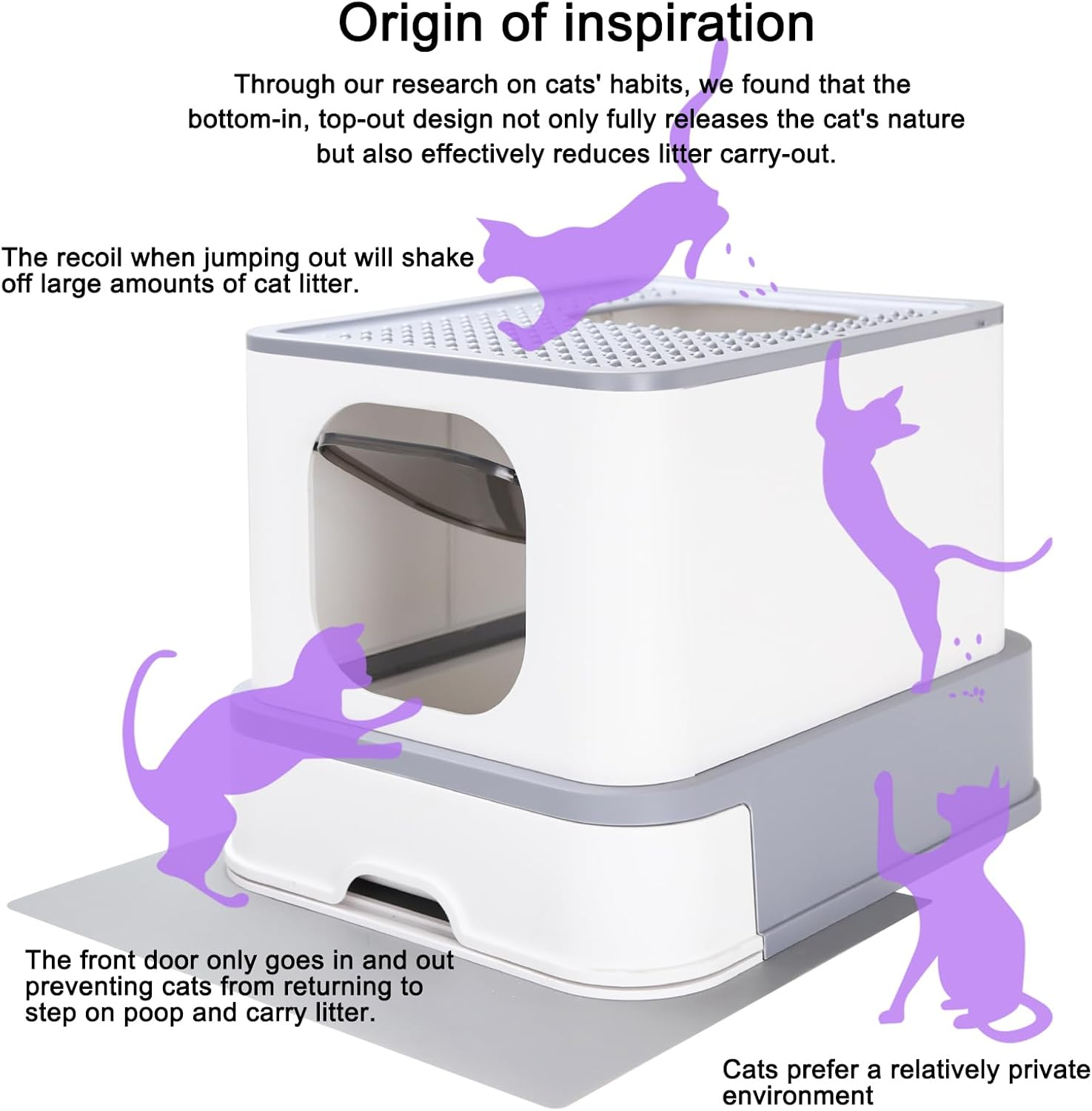 Origin of inspiration

Through our research on cats' habits, we found that the bottom-in, top-out design not only fully releases the cat's nature but also effectively reduces litter carry-out.

The recoil when jumping out will shake off large amounts of cat litter.

The front door only goes in and out preventing cats from returning to step on poop and carry litter.

Cats prefer a relatively private environment