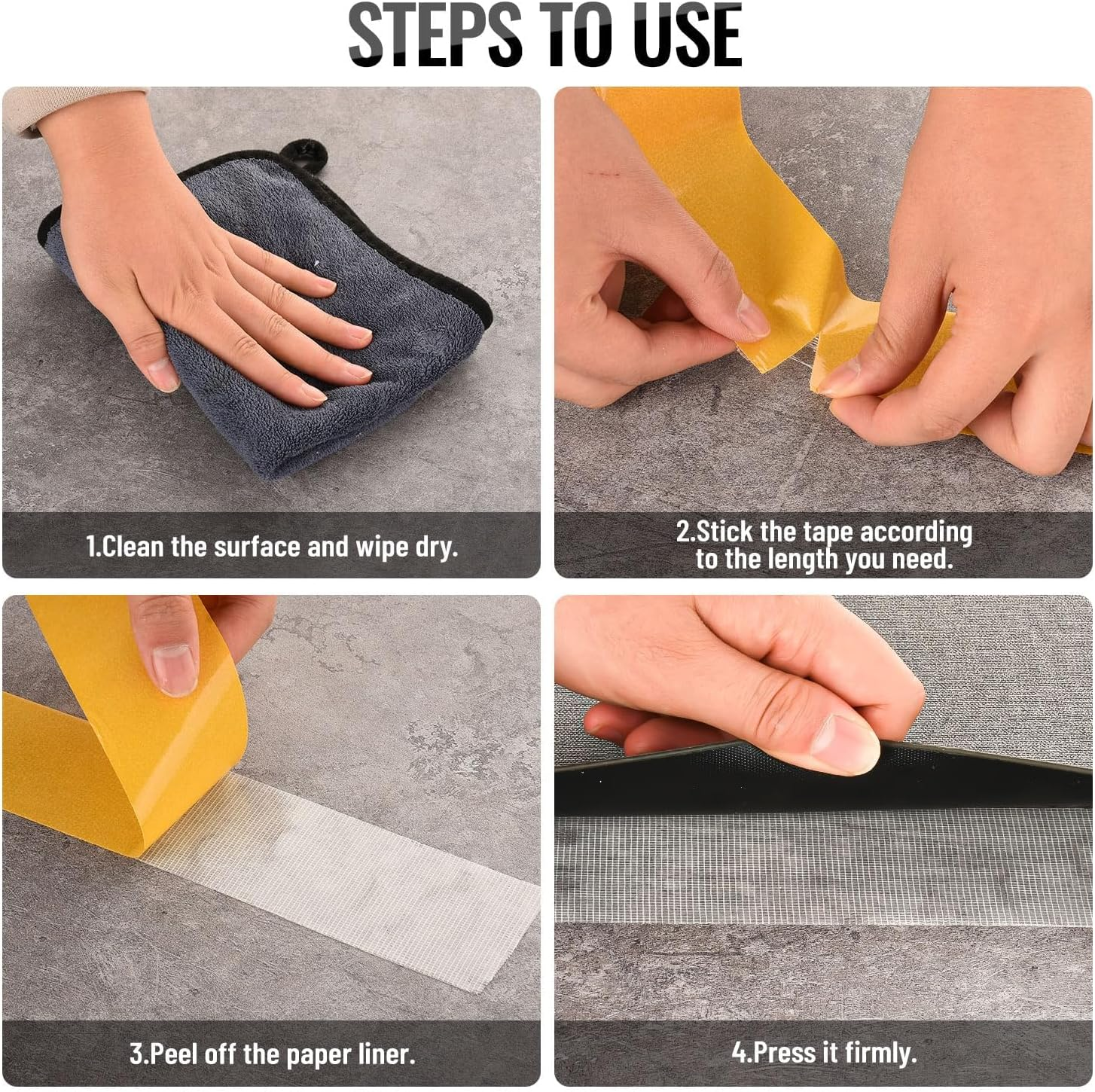 STEPS TO USE

1.Clean the surface and wipe dry.

2.Stick the tape according to the length you need.

3.Peel off the paper liner.

4.Press it firmly.