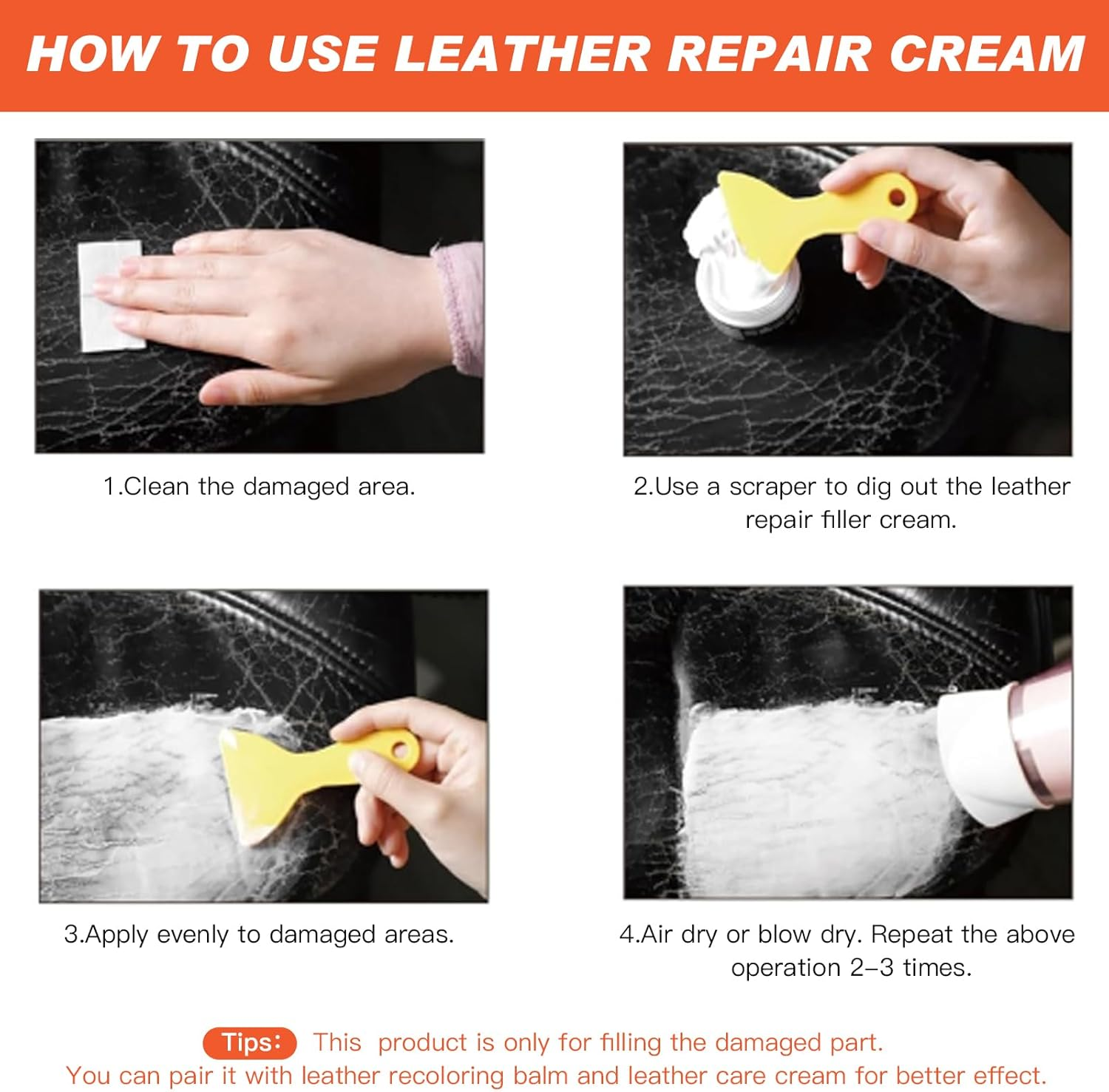 HOW TO USE LEATHER REPAIR CREAM

1.Clean the damaged area.

2.Use a scraper to dig out the leather repair filler cream.

3.Apply evenly to damaged areas.

4.Air dry or blow dry. Repeat the above operation 2–3 times.

Tips: This product is only for filling the damaged part. You can pair it with leather recoloring balm and leather care cream for better effect.