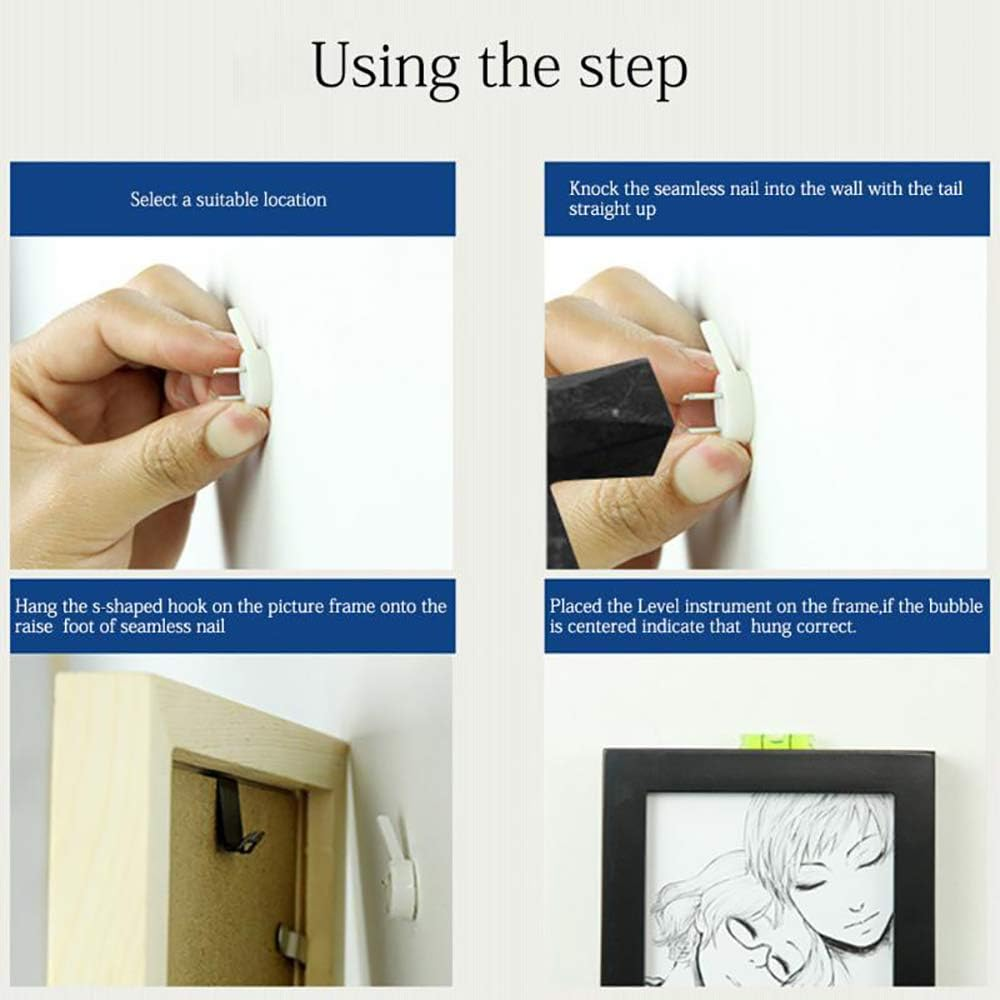 Using the step

Select a suitable location

Knock the seamless nail into the wall with the tail straight up

Hang the s-shaped hook on the picture frame onto the raise foot of seamless nail

Placed the Level instrument on the frame,if the bubble is centered indicate that hung correct.