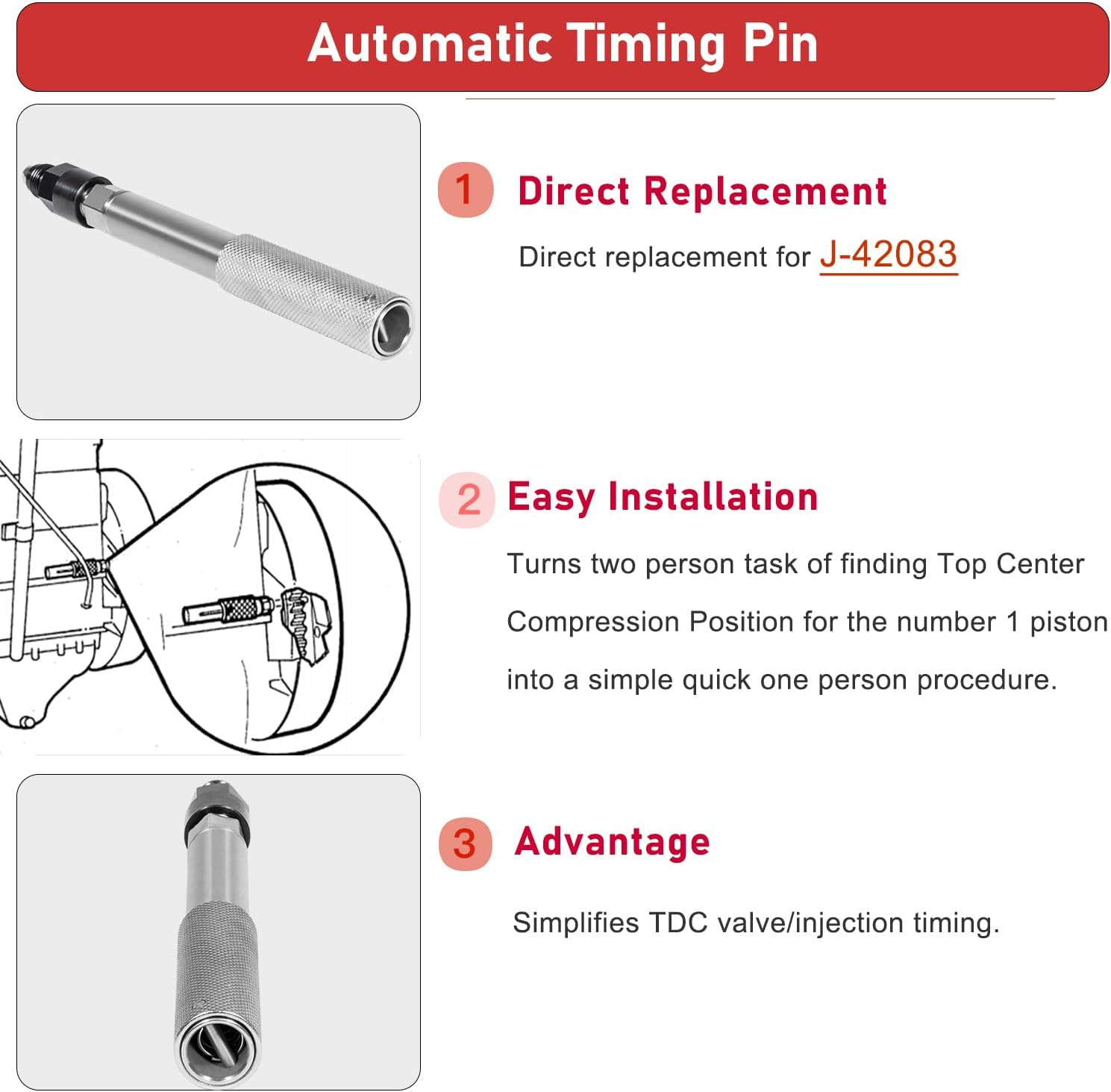 Automatic Timing Pin

1 Direct Replacement

Direct replacement for J-42083

2 Easy Installation

Turns two person task of finding Top Center Compression Position for the number 1 piston into a simple quick one person procedure.

3 Advantage

Simplifies TDC valve/injection timing.