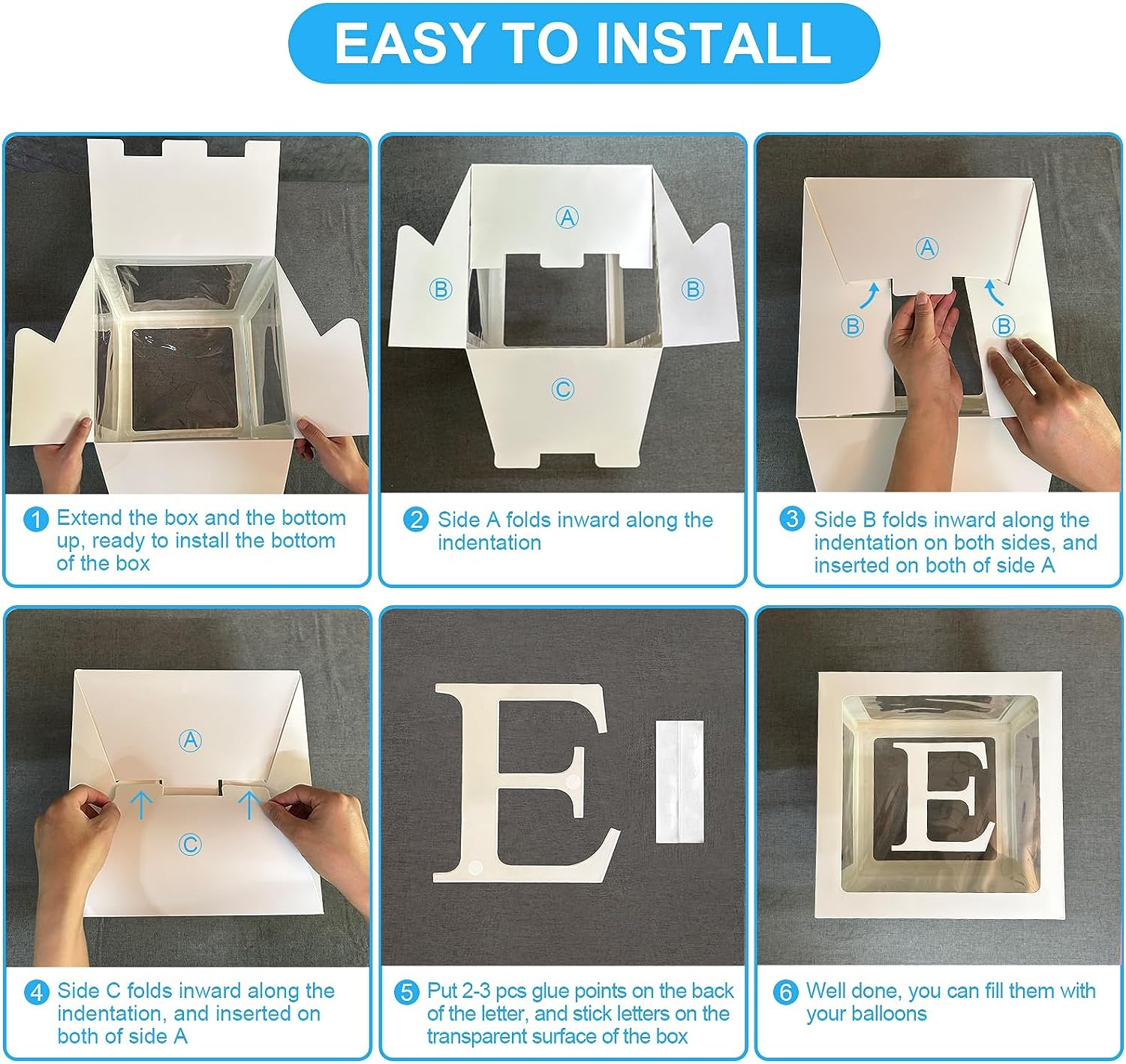 EASY TO INSTALL

1 Extend the box and the bottom up, ready to install the bottom of the box

Ⓐ
Ⓑ
Ⓑ
Ⓒ

2 Side A folds inward along the indentation

Ⓐ
Ⓑ
Ⓑ

3 Side B folds inward along the indentation on both sides, and inserted on both of side A

Ⓐ
Ⓒ

4 Side C folds inward along the indentation, and inserted on both of side A

E

5 Put 2-3 pcs glue points on the back of the letter, and stick letters on the transparent surface of the box

E

6 Well done, you can fill them with your balloons