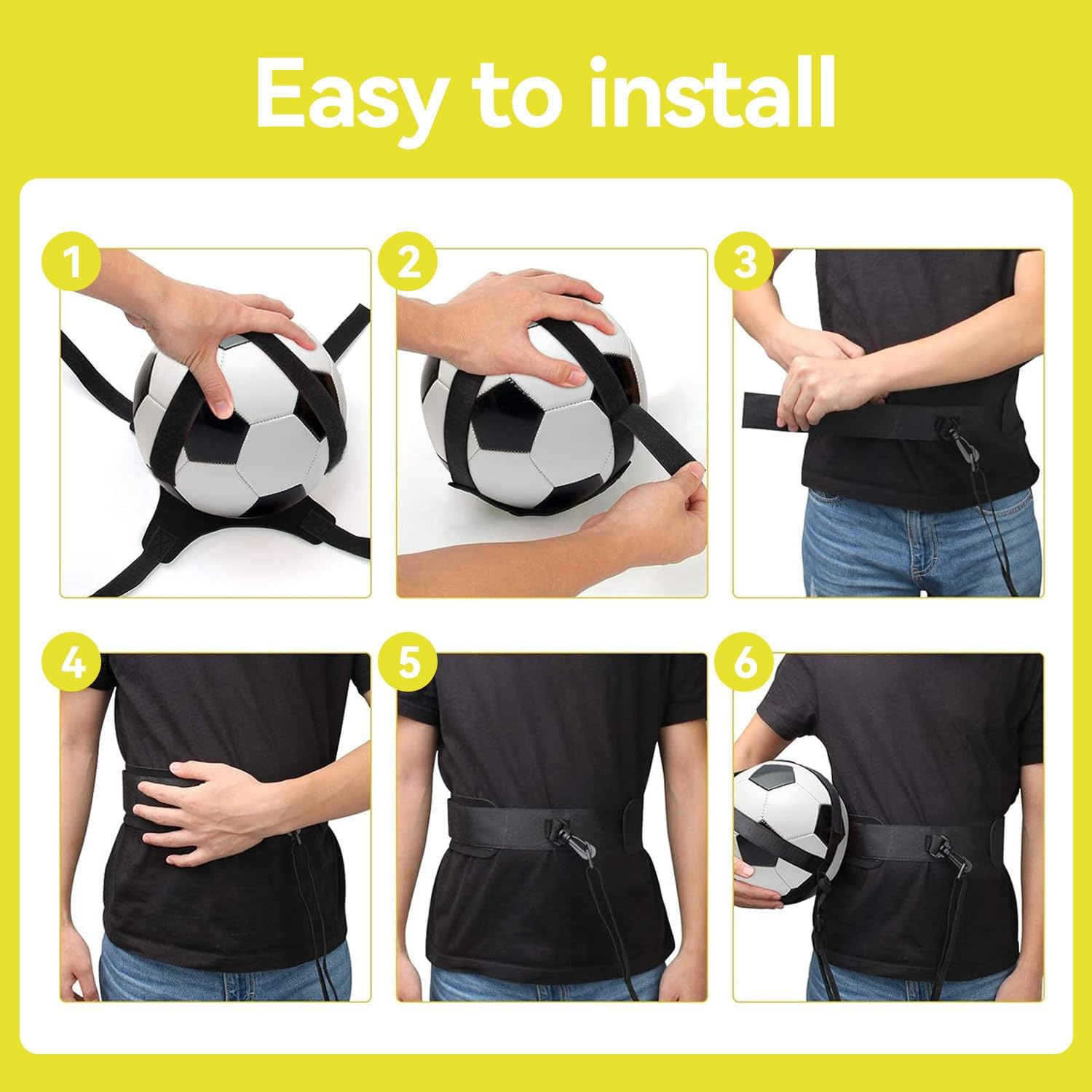 Easy to install

1

2

3

4

5

6