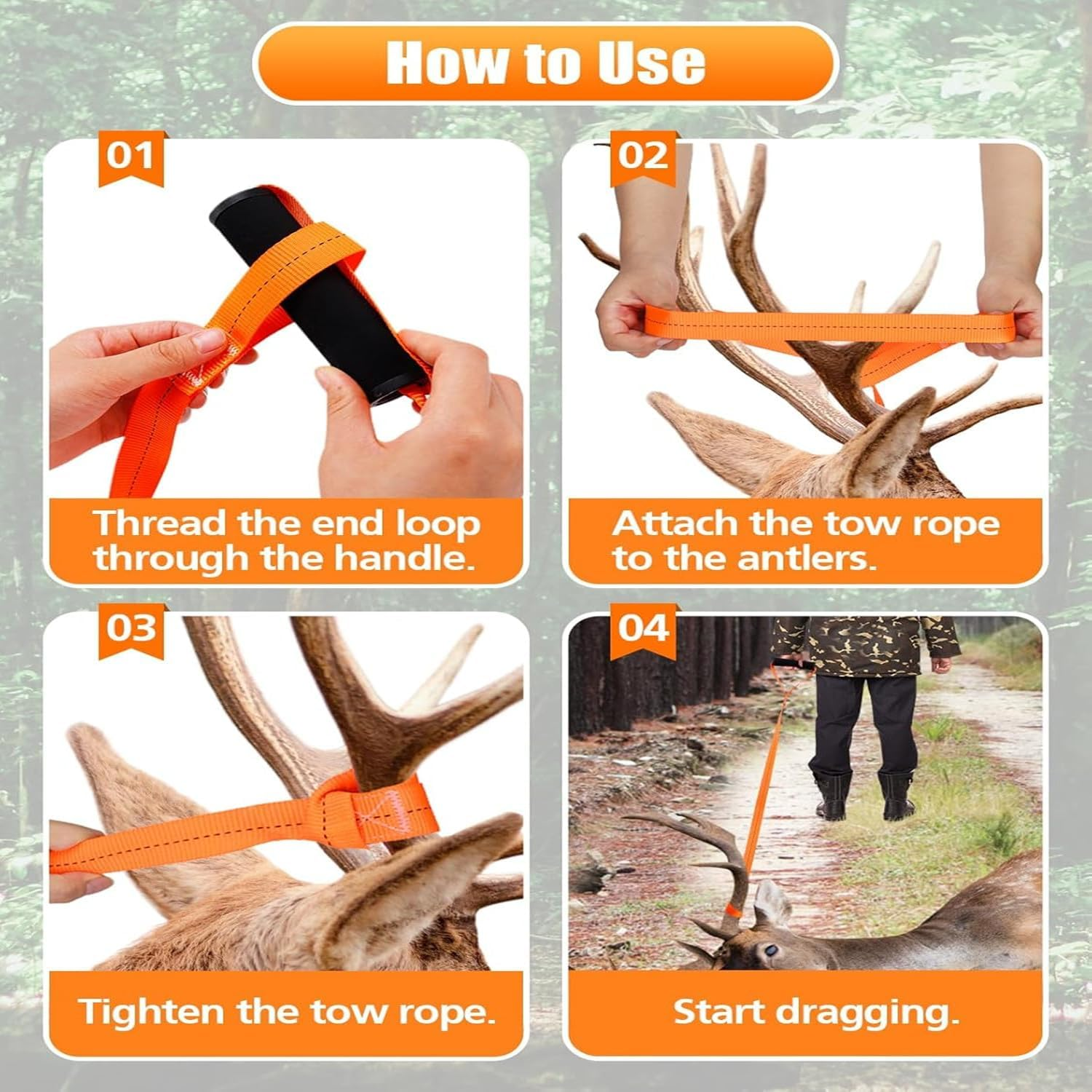 How to Use

01

Thread the end loop through the handle.

02

Attach the tow rope to the antlers.

03

Tighten the tow rope.

04

Start dragging.