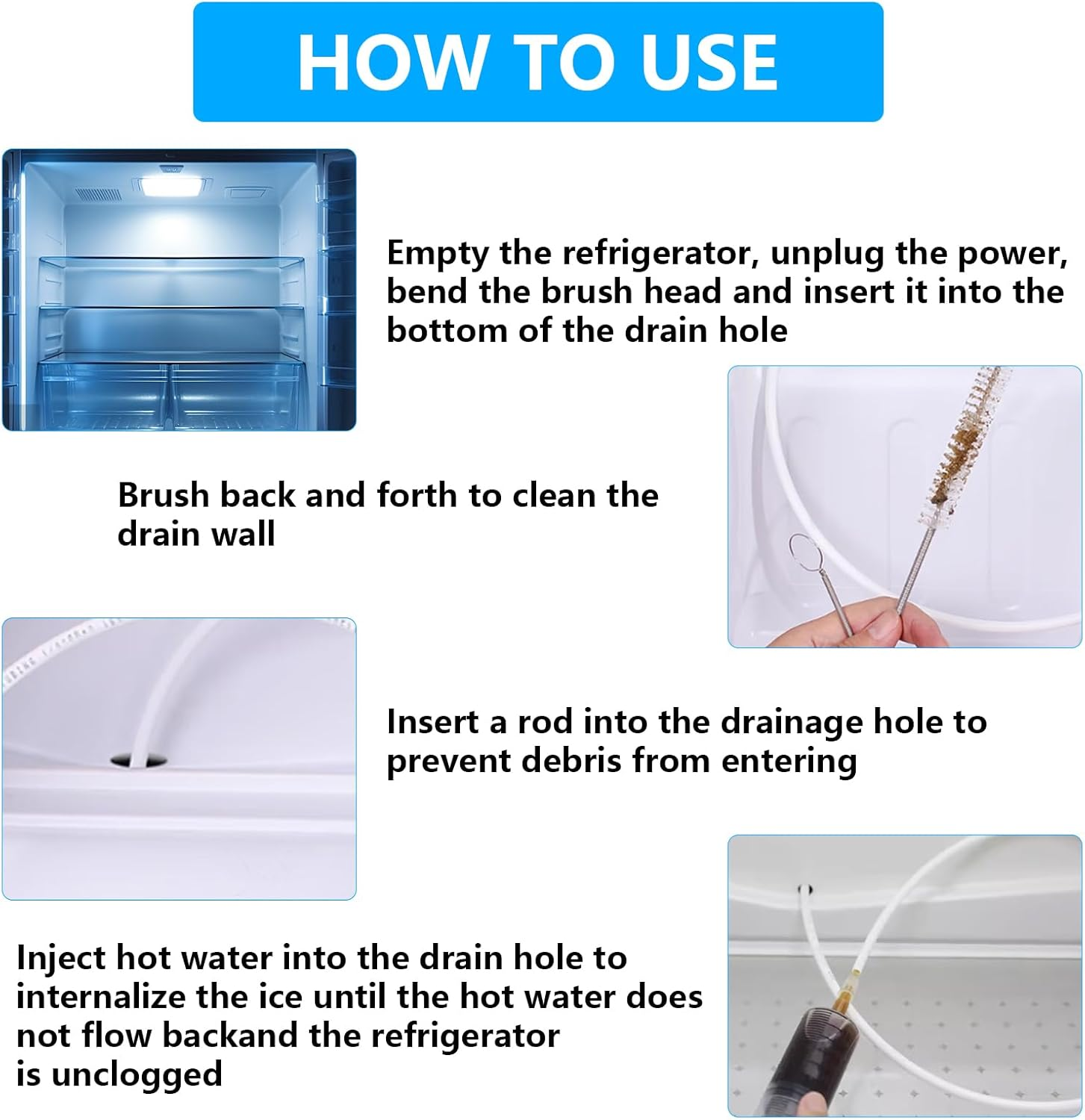 HOW TO USE

Empty the refrigerator, unplug the power, bend the brush head and insert it into the bottom of the drain hole

Brush back and forth to clean the drain wall

Insert a rod into the drainage hole to prevent debris from entering

Inject hot water into the drain hole to internalize the ice until the hot water does not flow backand the refrigerator is unclogged