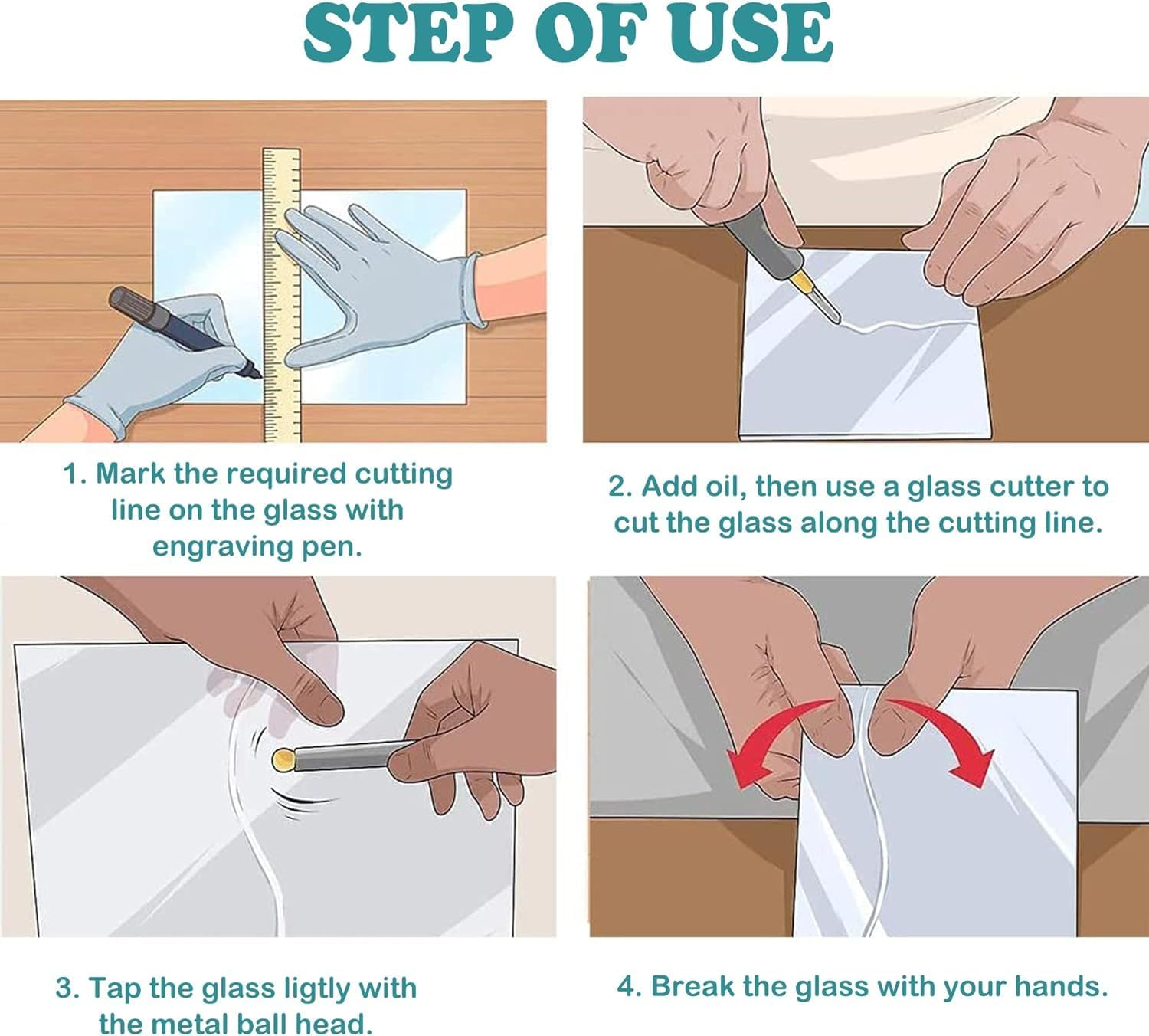 STEP OF USE

1. Mark the required cutting line on the glass with engraving pen.

2. Add oil, then use a glass cutter to cut the glass along the cutting line.

3. Tap the glass ligtly with the metal ball head.

4. Break the glass with your hands.