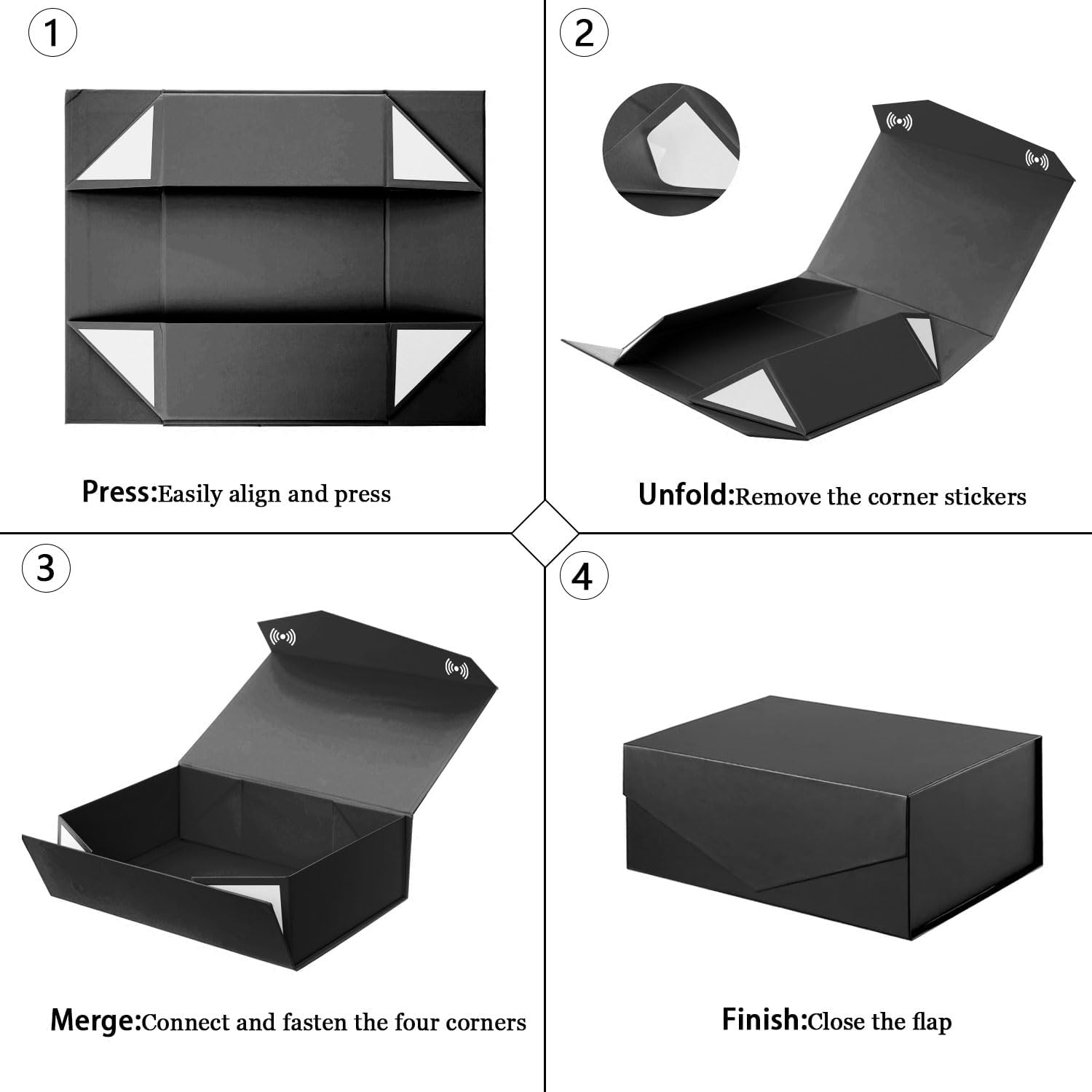 1

Press:Easily align and press

2

Unfold:Remove the corner stickers

3

Merge:Connect and fasten the four corners

4

Finish:Close the flap