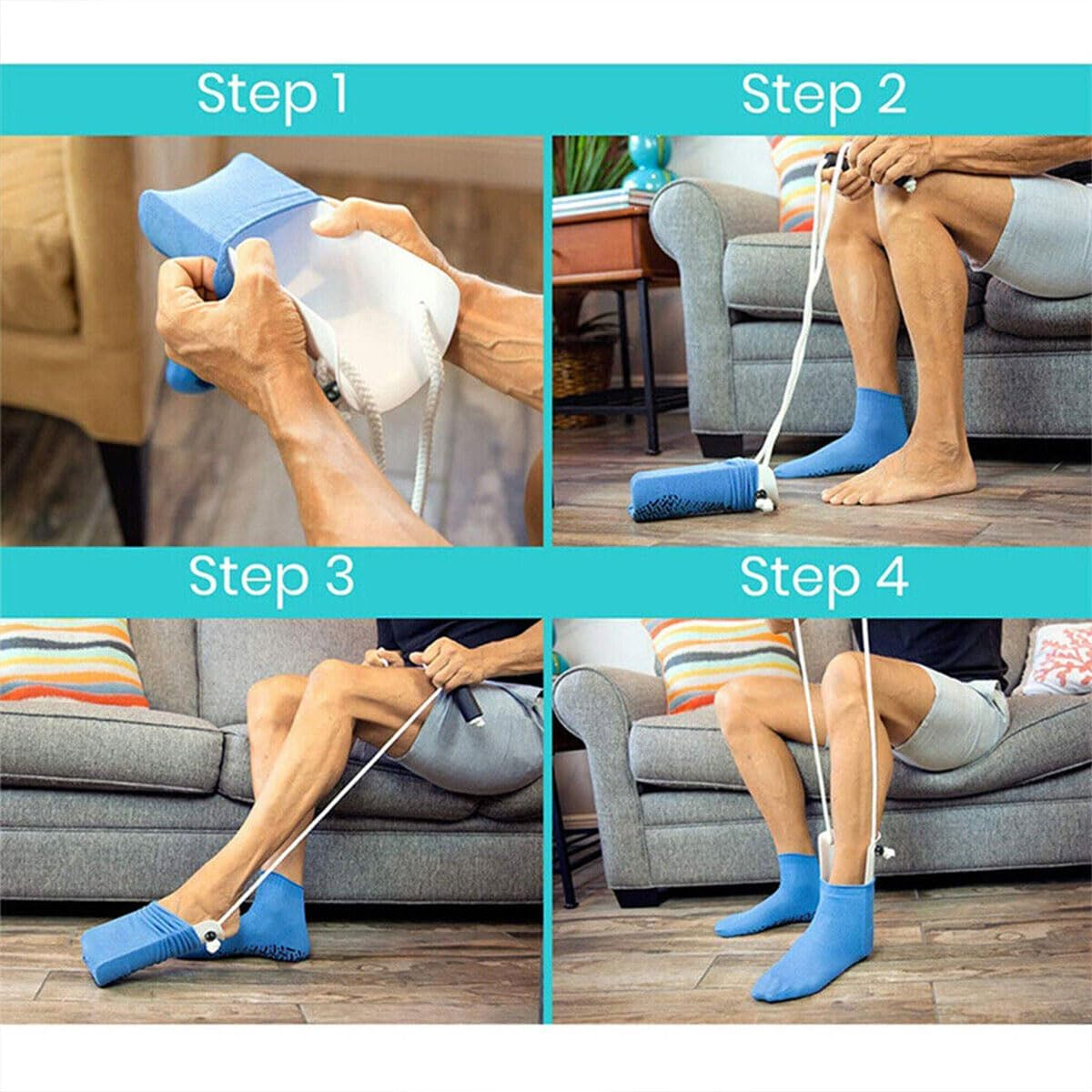 Step 1

Step 2

Step 3

Step 4