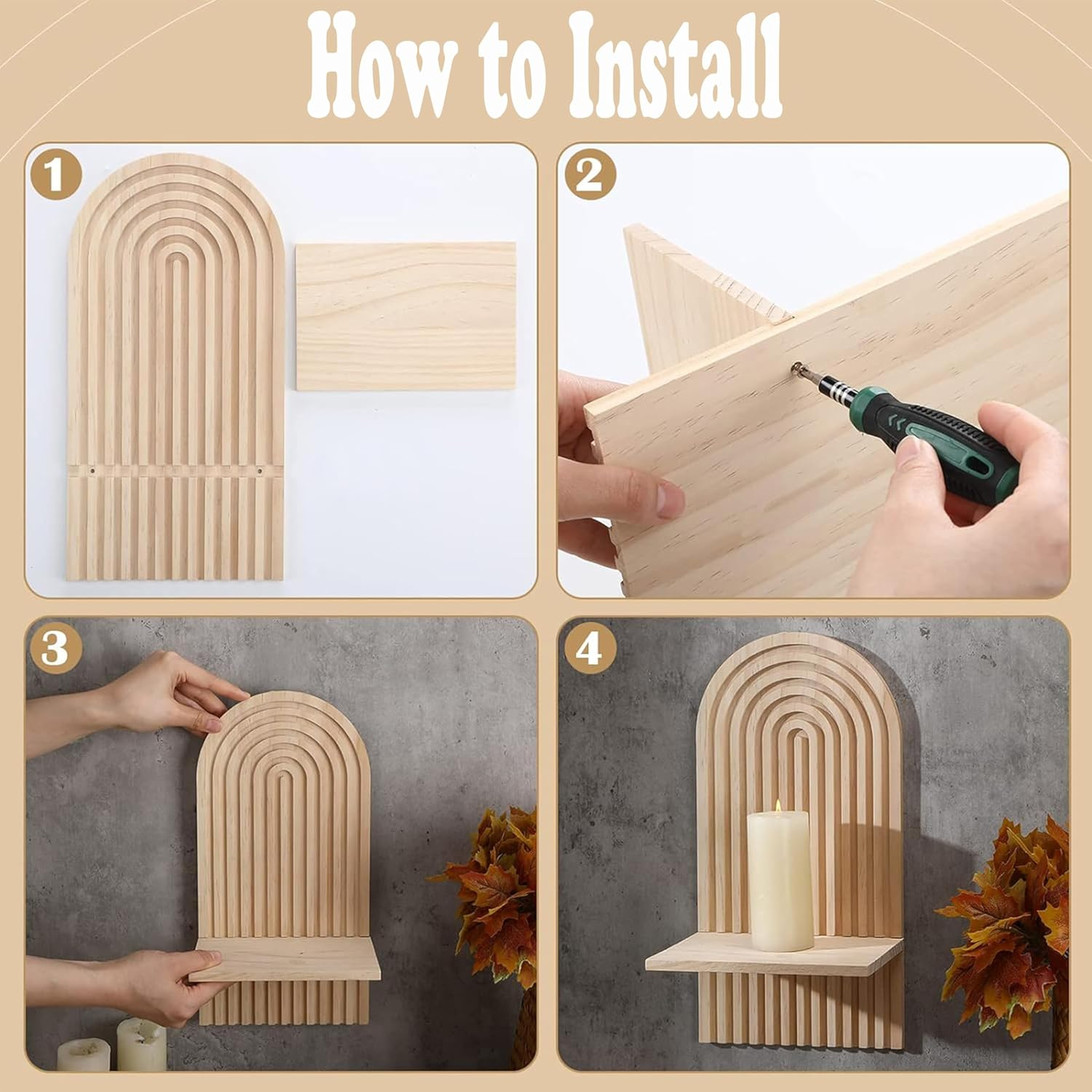 How to Install

1

2

3

4