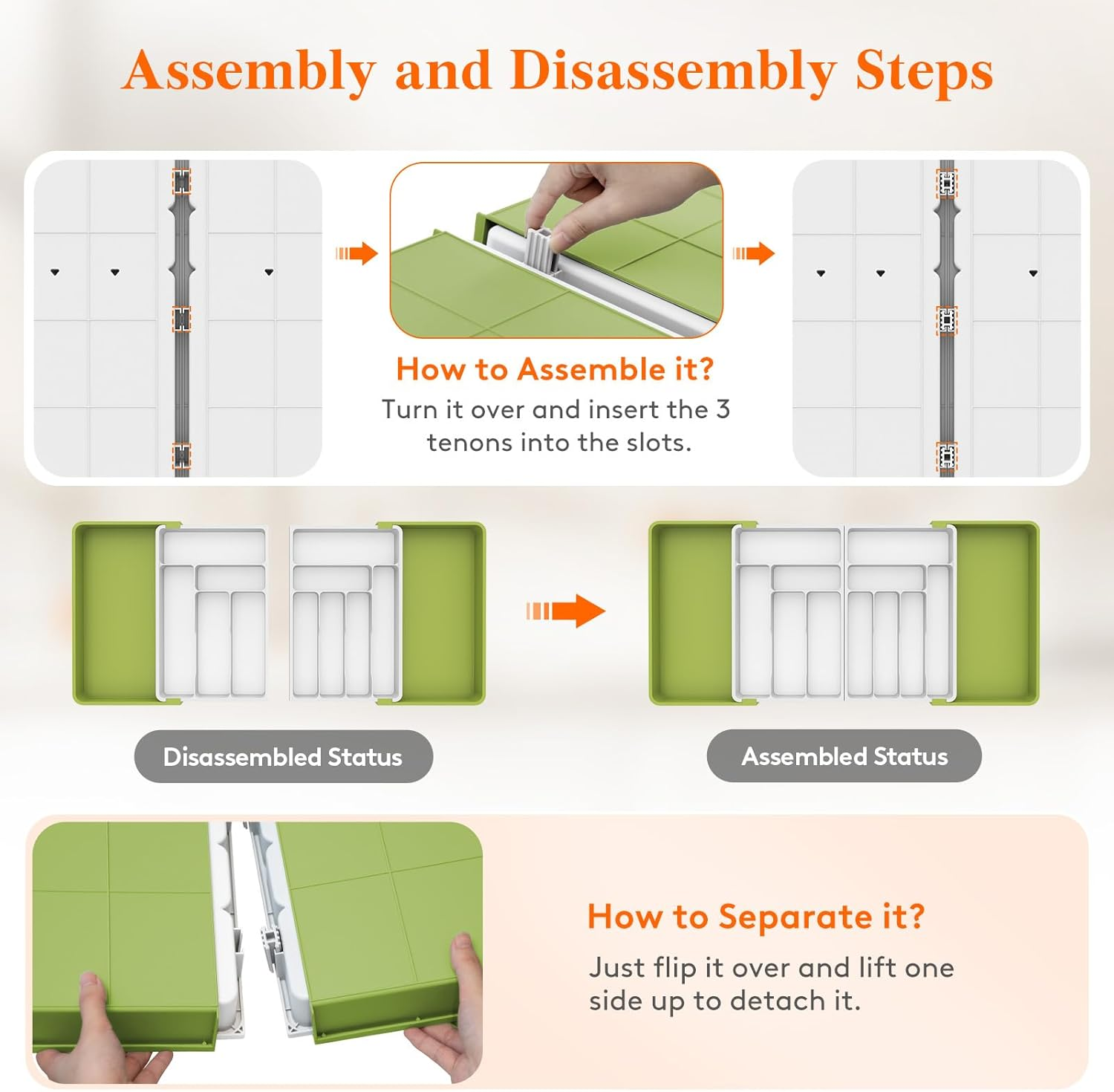 Assembly and Disassembly Steps

How to Assemble it?
Turn it over and insert the 3 tenons into the slots.

Disassembled Status

Assembled Status

How to Separate it?
Just flip it over and lift one side up to detach it.