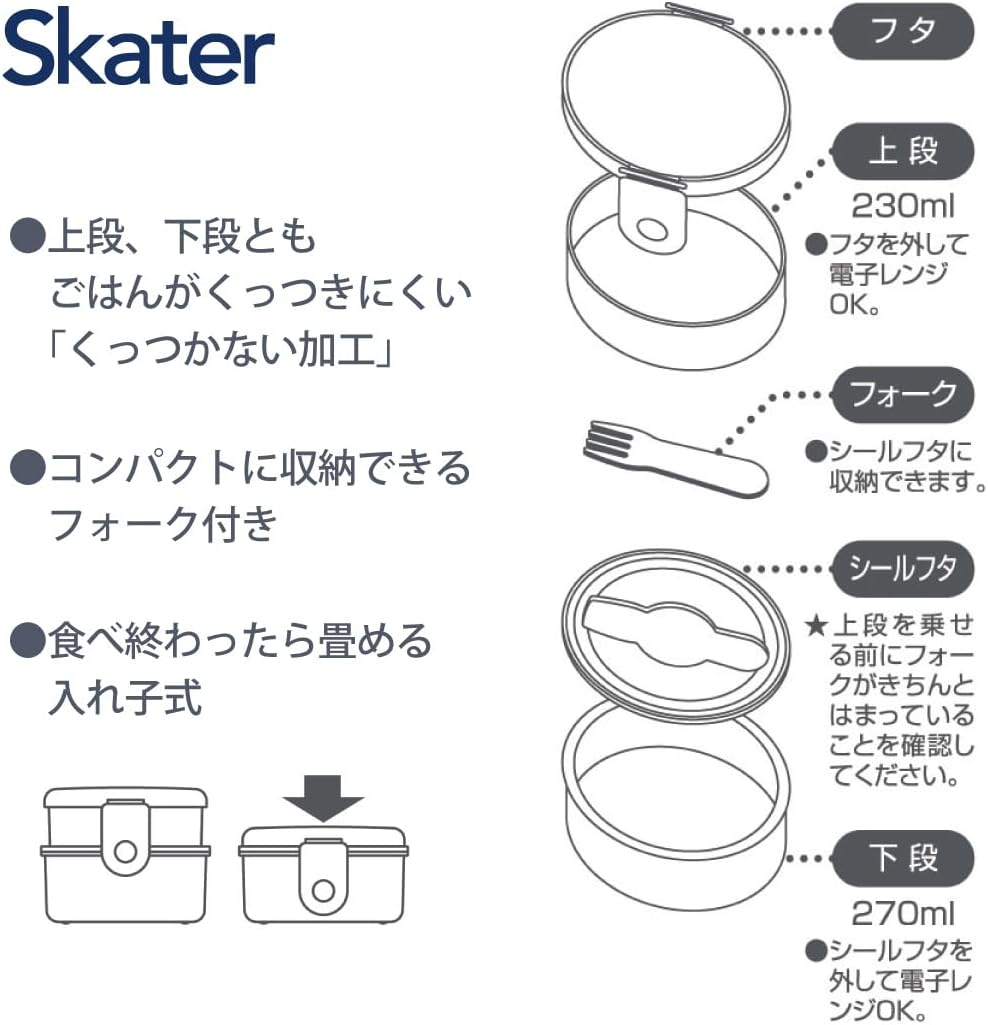 Skater

●上段、下段とも ごはんがくっつきにくい 「くっつかない加工」

●コンパクトに収納できる フォーク付き

●食べ終わったら畳める 入れ子式

フタ

上段
230ml
●フタを外して電子レンジOK。

フォーク
●シールフタに収納できます。

シールフタ
★上段を乗せる前にフォークがきちんとはまっていることを確認してください。

下段
270ml
●シールフタを外して電子レンジOK。