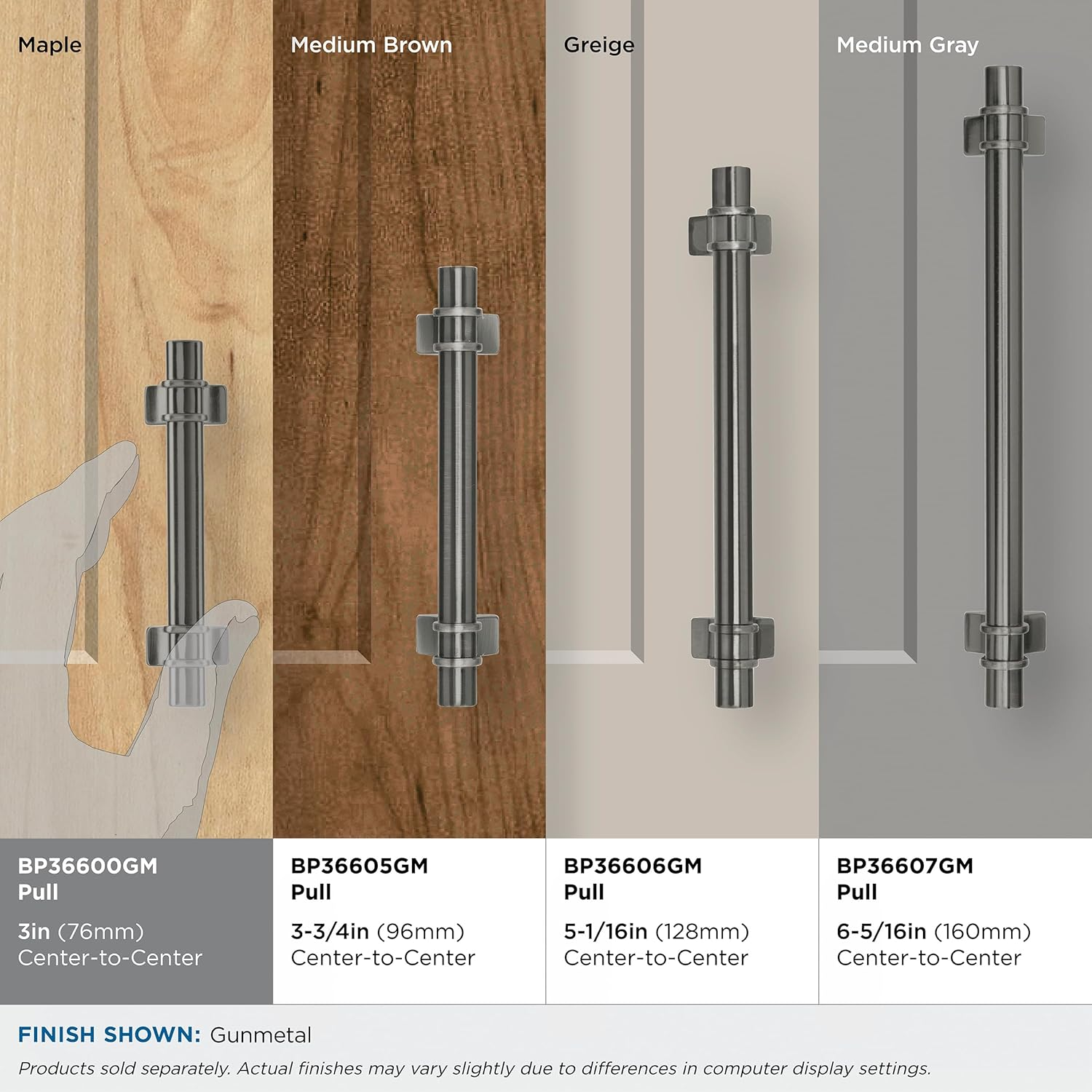 Maple

Medium Brown

Greige

Medium Gray

BP36600GM
Pull
3in (76mm)
Center-to-Center

BP36605GM
Pull
3-3/4in (96mm)
Center-to-Center

BP36606GM
Pull
5-1/16in (128mm)
Center-to-Center

BP36607GM
Pull
6-5/16in (160mm)
Center-to-Center

FINISH SHOWN: Gunmetal

Products sold separately. Actual finishes may vary slightly due to differences in computer display settings.