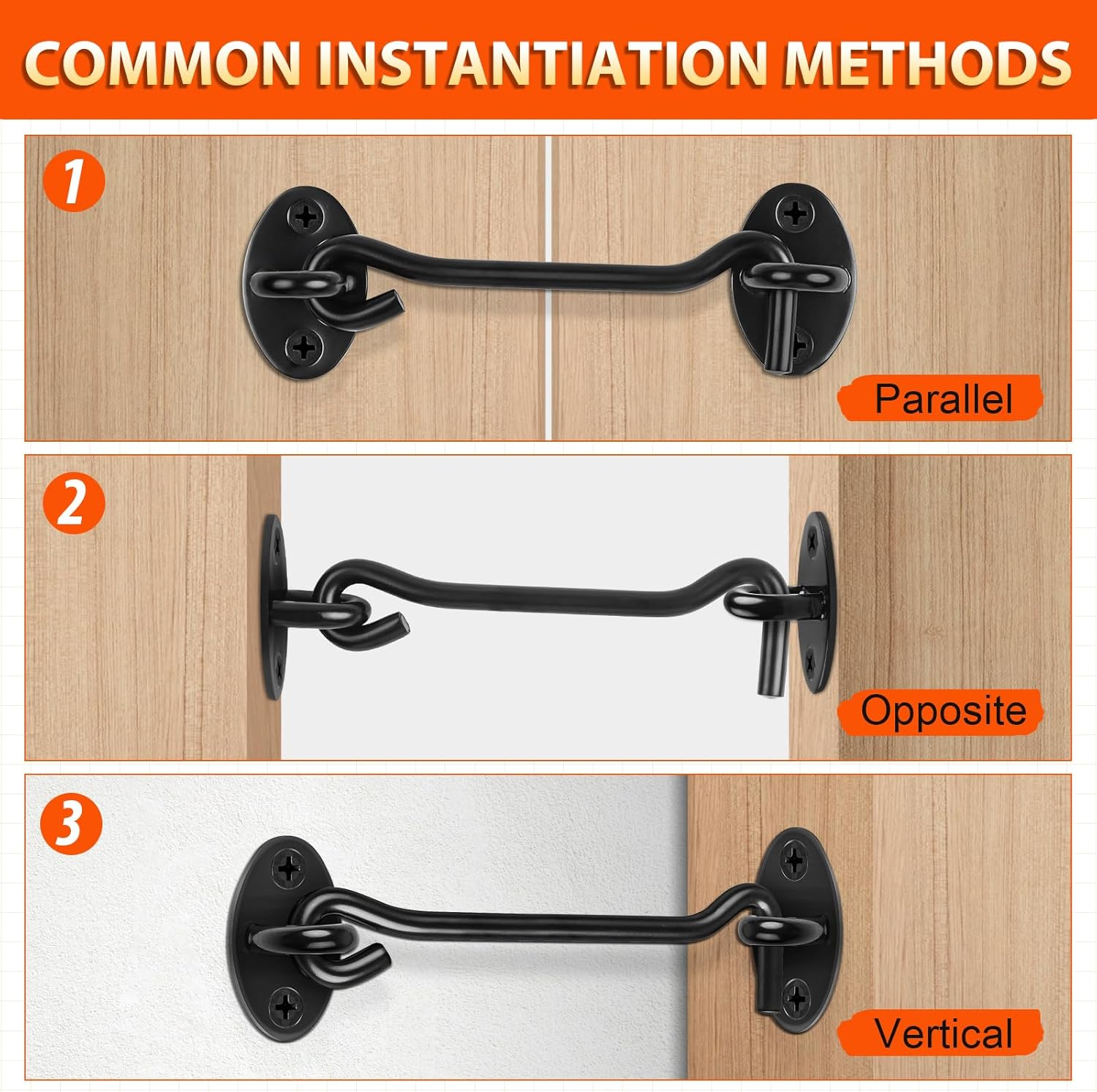 COMMON INSTANTIATION METHODS

1

Parallel

2

Opposite

3

Vertical