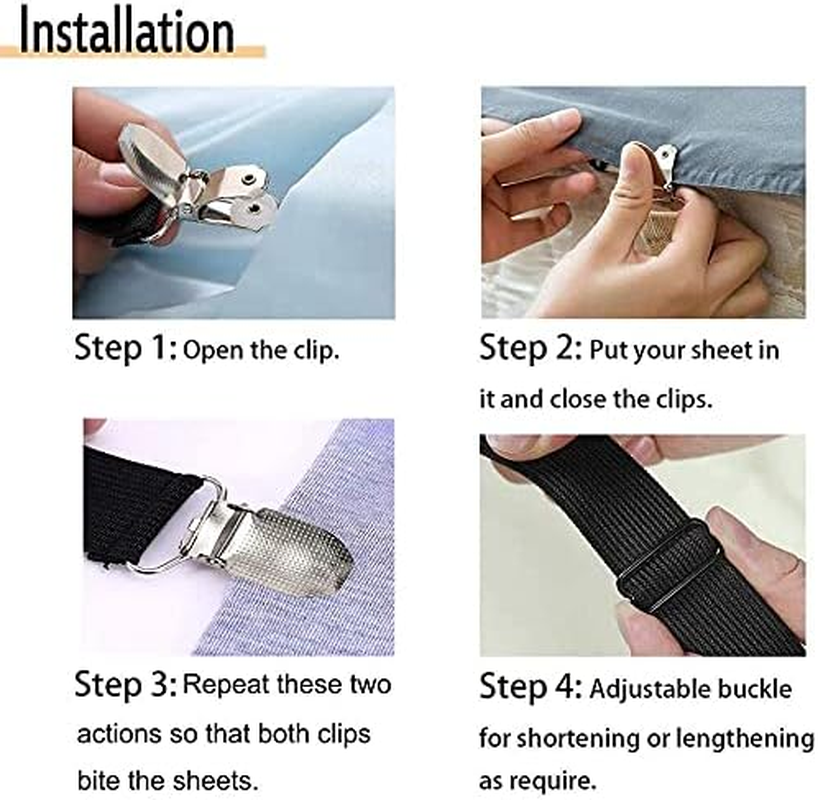 Installation

Step 1: Open the clip.

Step 2: Put your sheet in it and close the clips.

Step 3: Repeat these two actions so that both clips bite the sheets.

Step 4: Adjustable buckle for shortening or lengthening as require.