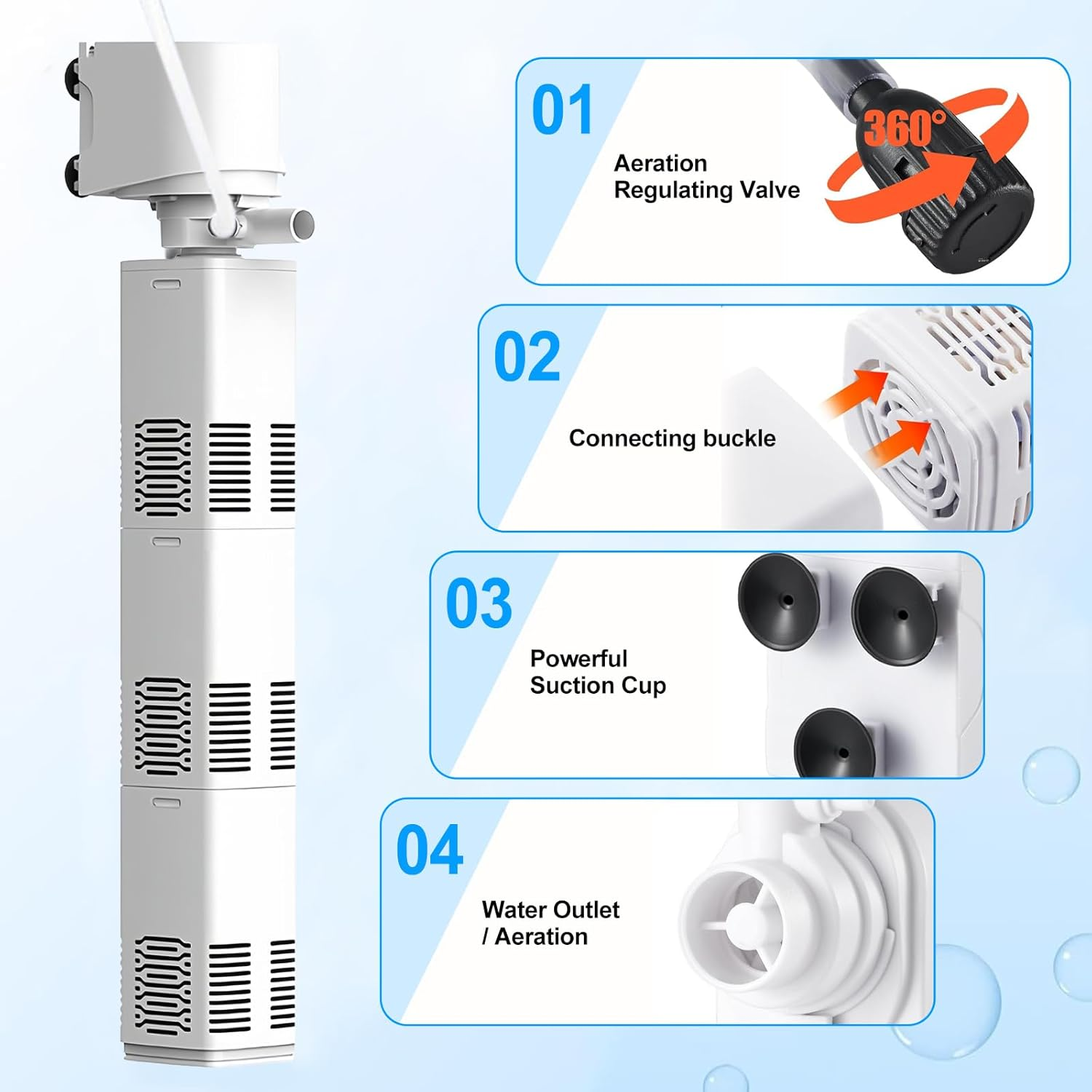 01

Aeration Regulating Valve

360°

02

Connecting buckle

03

Powerful Suction Cup

04

Water Outlet / Aeration