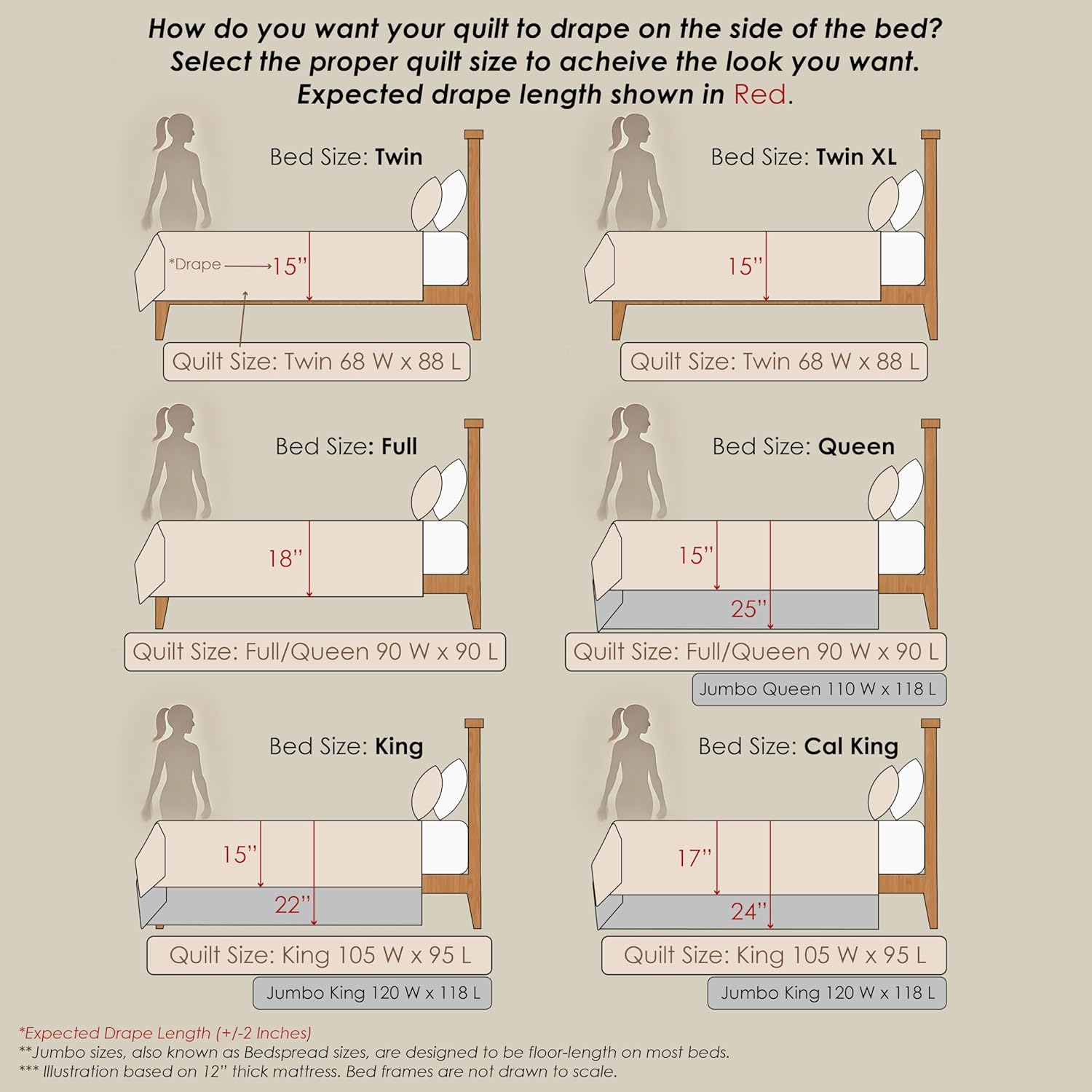 How do you want your quilt to drape on the side of the bed?
Select the proper quilt size to acheive the look you want.
Expected drape length shown in Red.

Bed Size: Twin

*Drape 15''

Quilt Size: Twin 68 W x 88 L

Bed Size: Twin XL

15''

Quilt Size: Twin 68 W x 88 L

Bed Size: Full

18''

Quilt Size: Full/Queen 90 W x 90 L

Bed Size: Queen

15''

25''

Quilt Size: Full/Queen 90 W x 90 L

Jumbo Queen 110 W x 118 L

Bed Size: King

15''

22''

Quilt Size: King 105 W x 95 L

Jumbo King 120 W x 118 L

Bed Size: Cal King

17''

24''

Quilt Size: King 105 W x 95 L

Jumbo King 120 W x 118 L

*Expected Drape Length (+/-2 Inches)
**Jumbo sizes, also known as Bedspread sizes, are designed to be floor-length on most beds.
*** Illustration based on 12'' thick mattress. Bed frames are not drawn to scale.