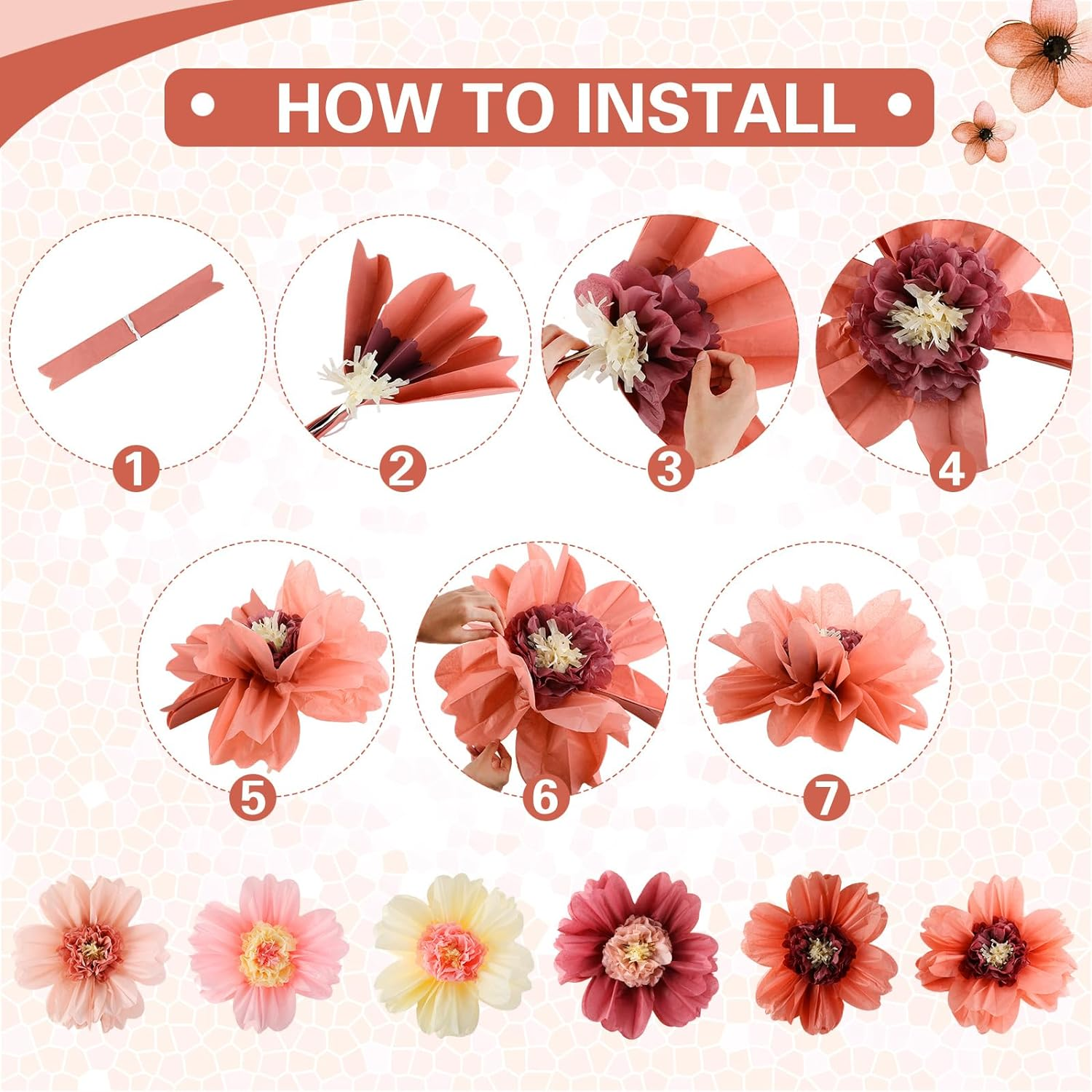 HOW TO INSTALL

1

2

3

4

5

6

7