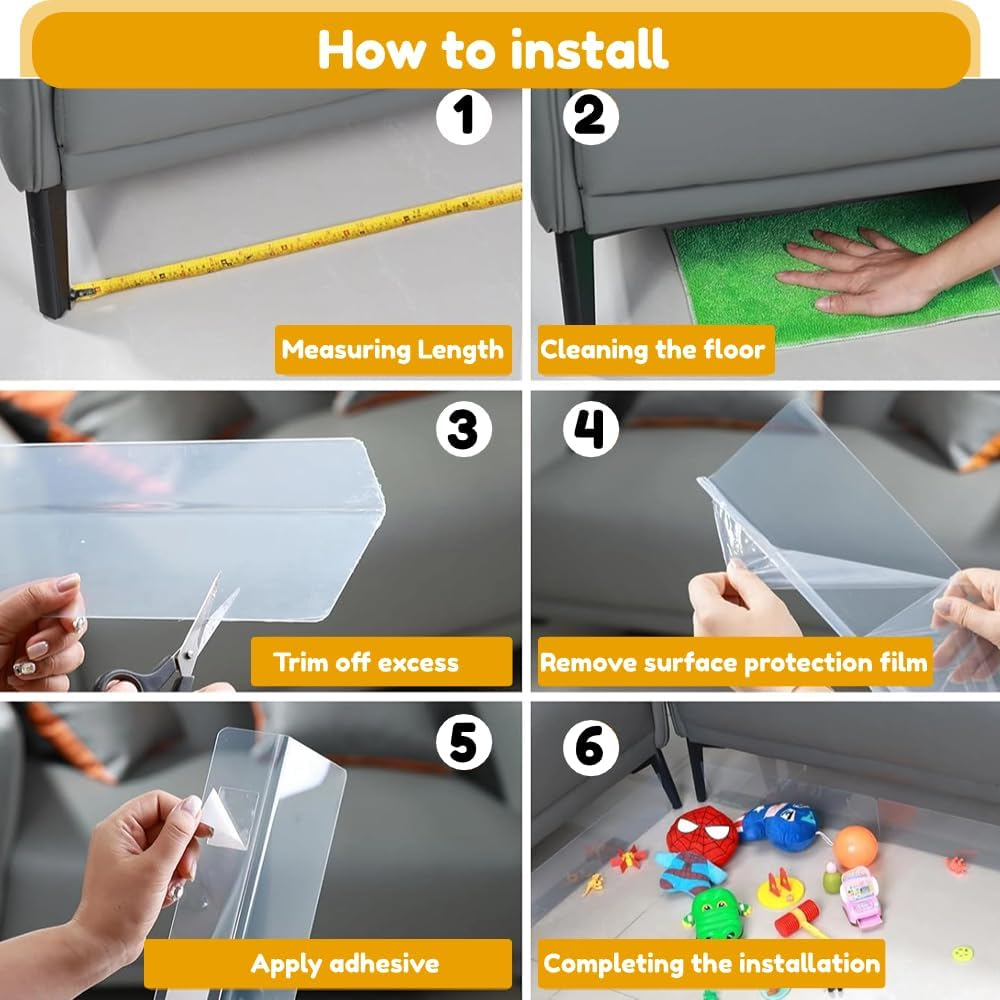 How to install

1

Measuring Length

2

Cleaning the floor

3

Trim off excess

4

Remove surface protection film

5

Apply adhesive

6

Completing the installation