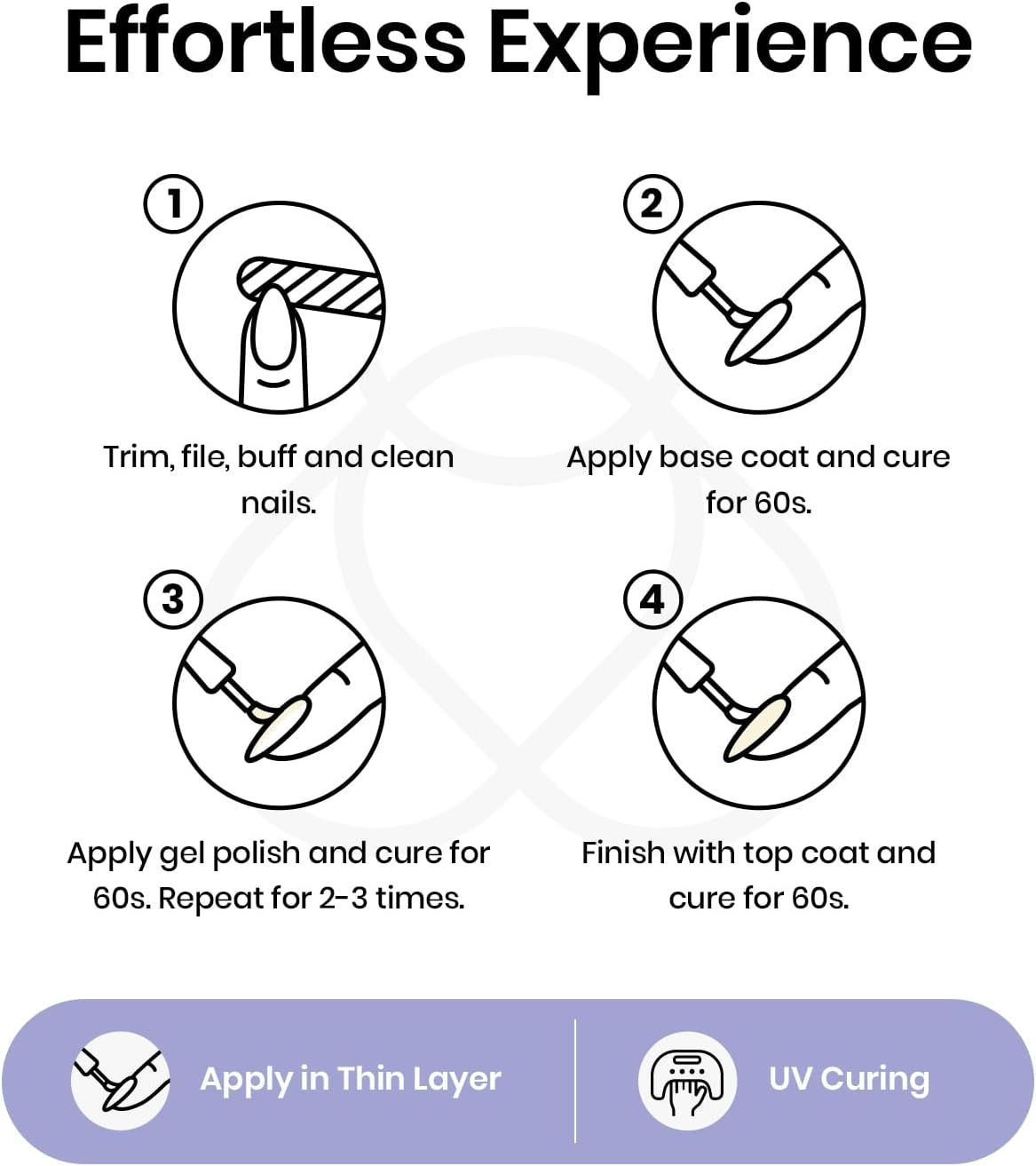 Effortless Experience

1

Trim, file, buff and clean nails.

2

Apply base coat and cure for 60s.

3

Apply gel polish and cure for 60s. Repeat for 2-3 times.

4

Finish with top coat and cure for 60s.

Apply in Thin Layer

UV Curing