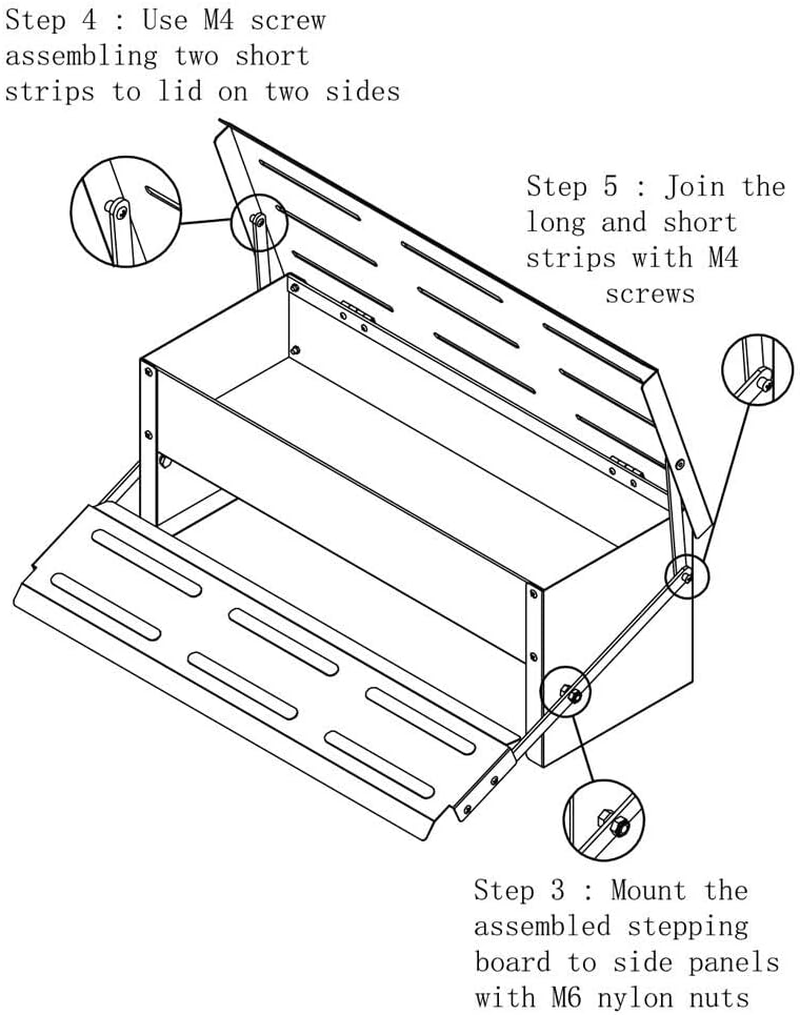 Step 4 : Use M4 screw assembling two short strips to lid on two sides

Step 5 : Join the long and short strips with M4 screws

Step 3 : Mount the assembled stepping board to side panels with M6 nylon nuts