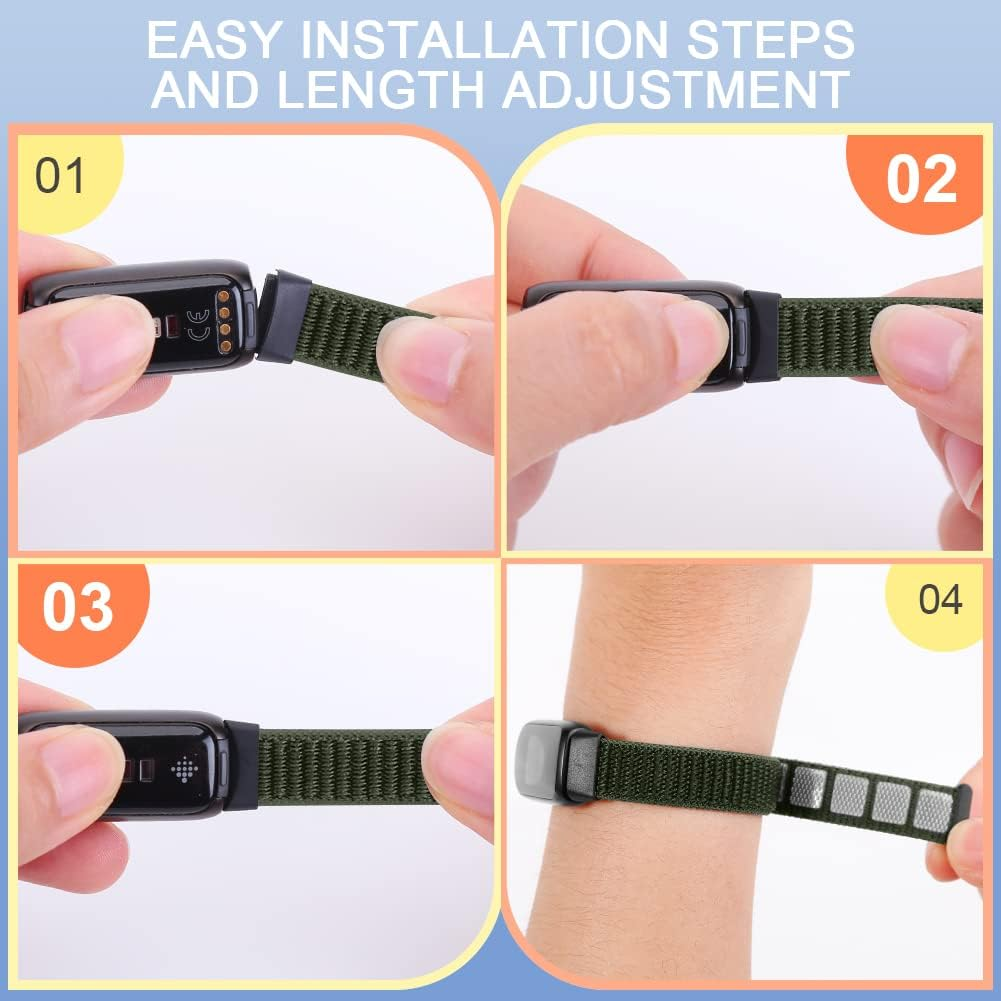 EASY INSTALLATION STEPS AND LENGTH ADJUSTMENT

01

02

03

04