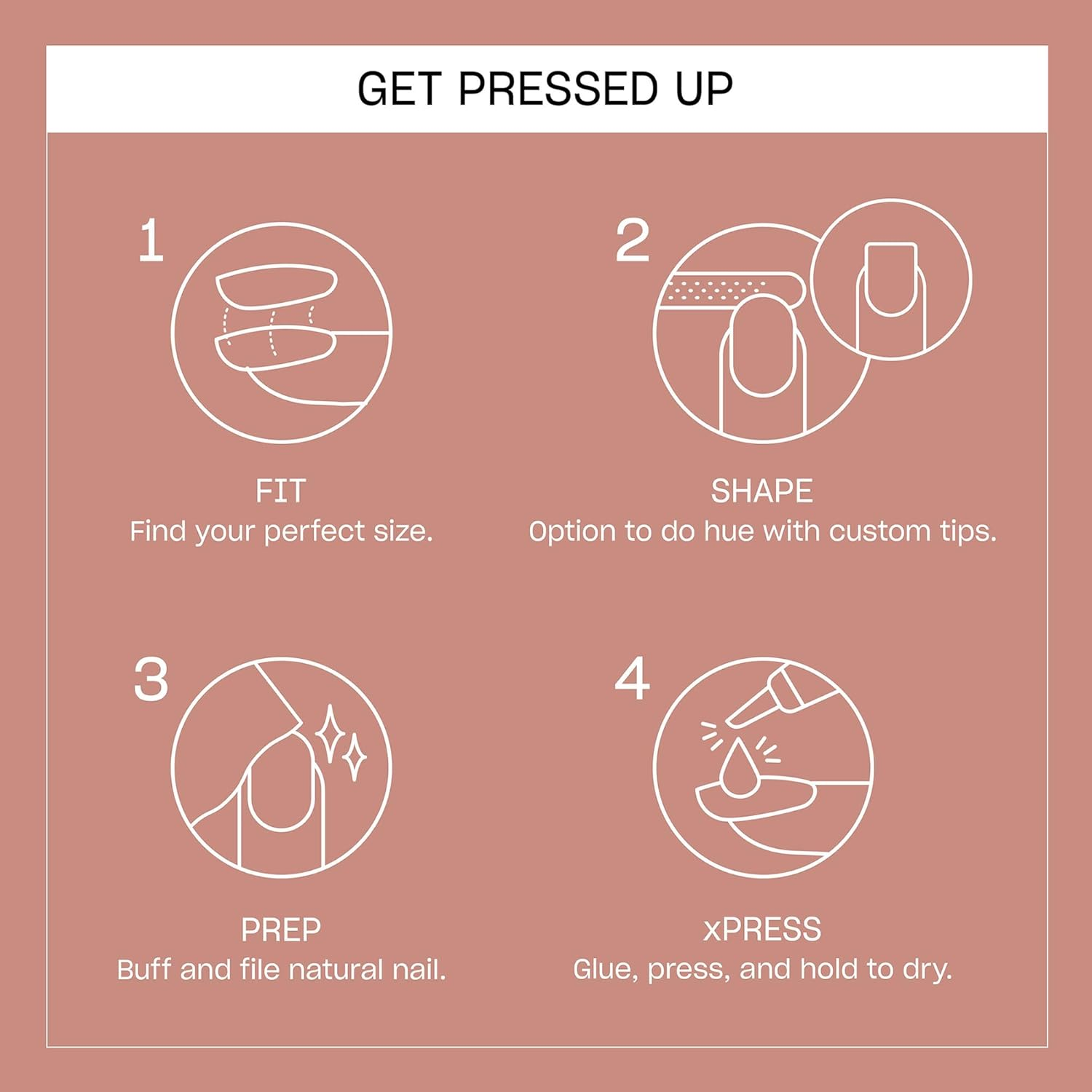 GET PRESSED UP

1

FIT
Find your perfect size.

2

SHAPE
Option to do hue with custom tips.

3

PREP
Buff and file natural nail.

4

xPRESS
Glue, press, and hold to dry.