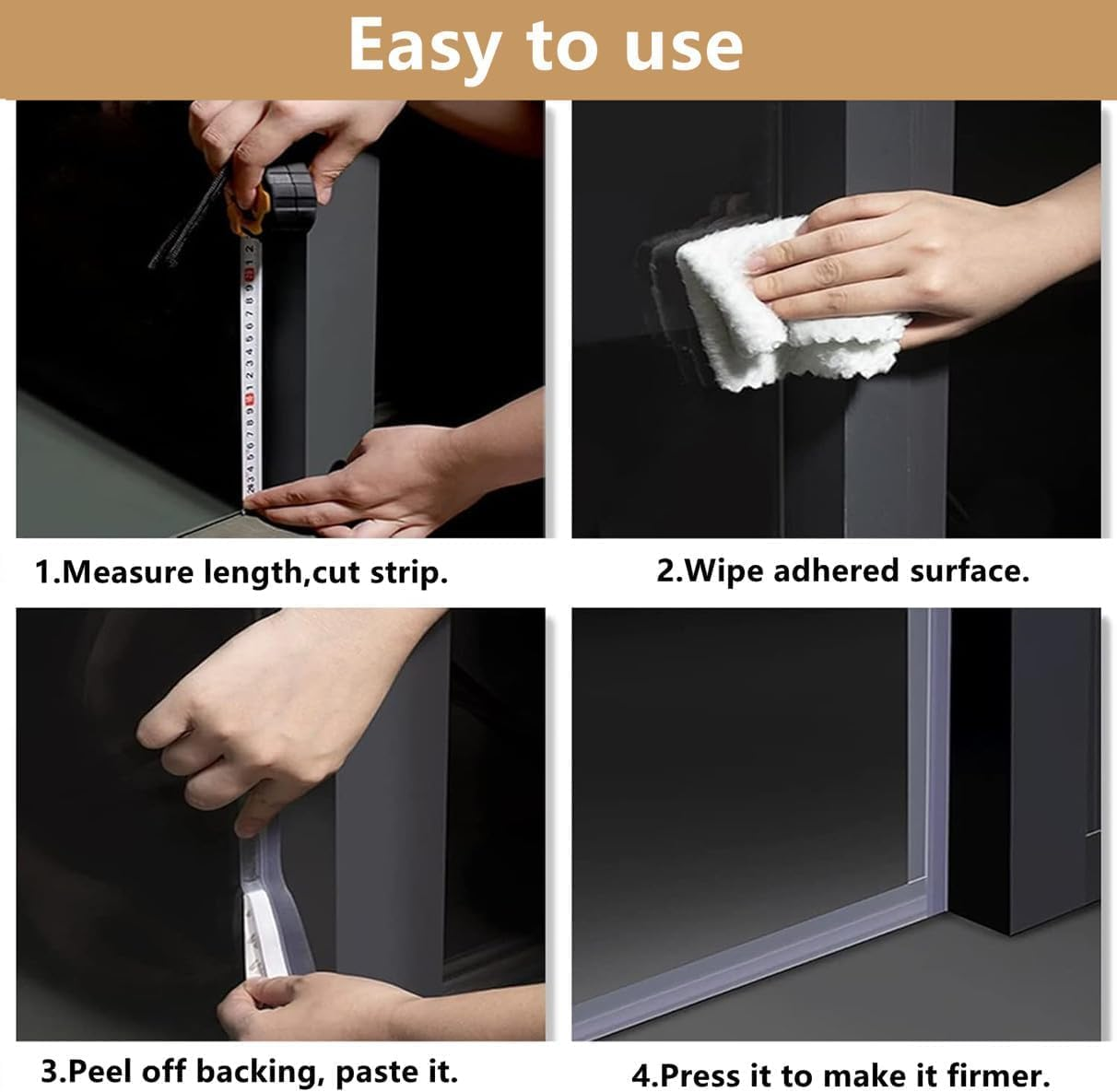 Easy to use

1.Measure length,cut strip.

2.Wipe adhered surface.

3.Peel off backing, paste it.

4.Press it to make it firmer.