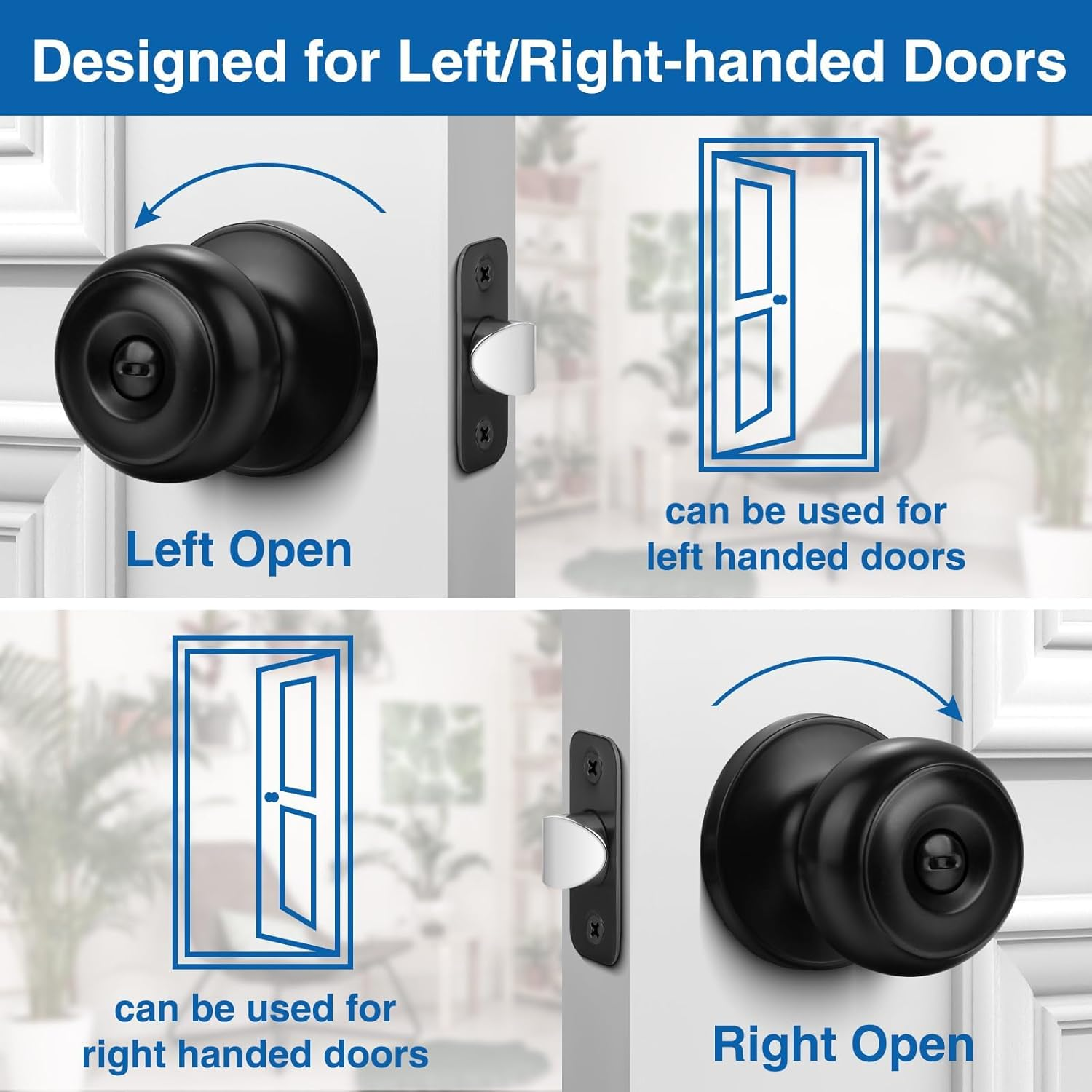 Designed for Left/Right-handed Doors

Left Open

can be used for left handed doors

can be used for right handed doors

Right Open