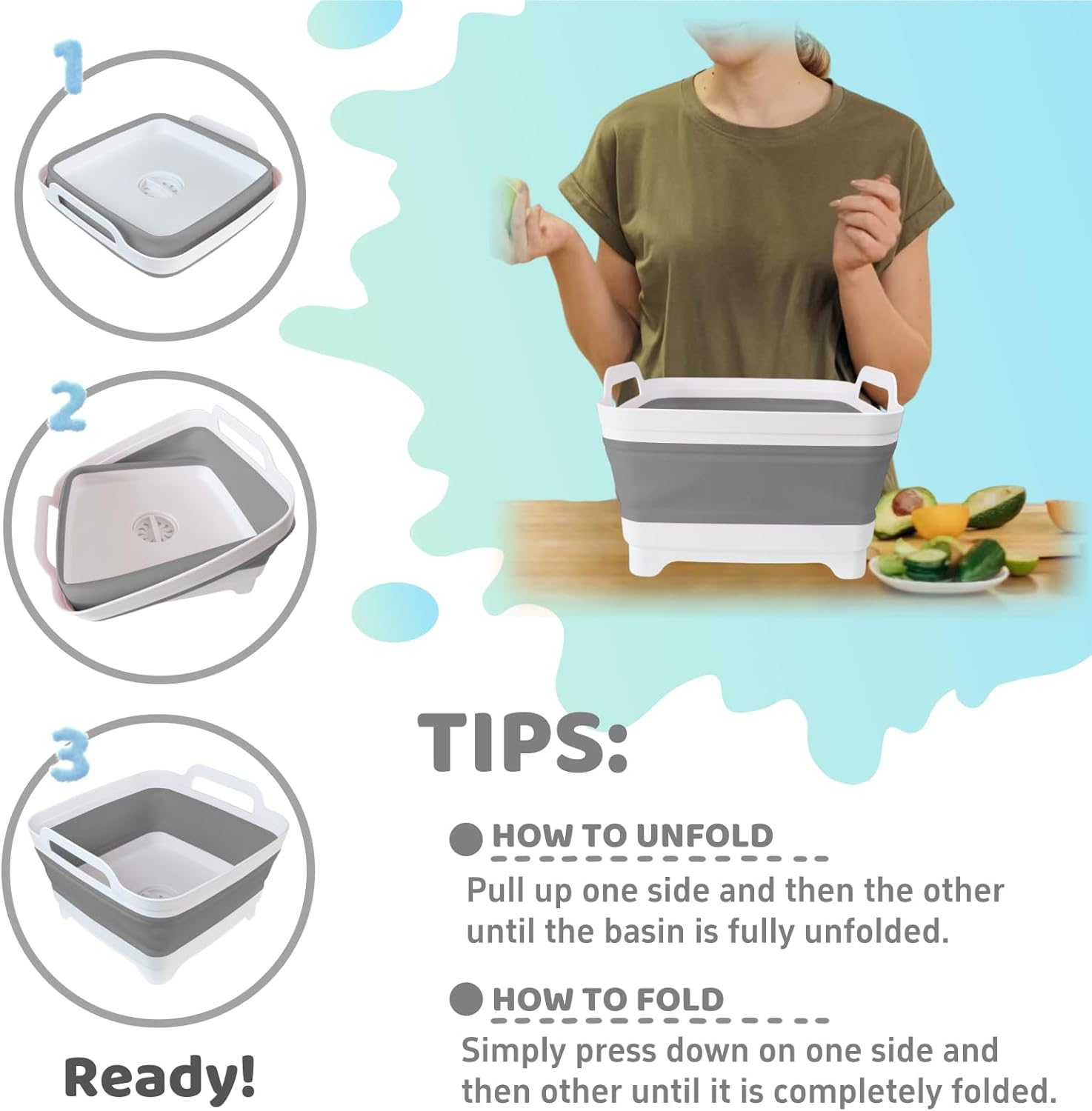 1

2

3

Ready!

TIPS:

HOW TO UNFOLD

Pull up one side and then the other until the basin is fully unfolded.

HOW TO FOLD

Simply press down on one side and then other until it is completely folded.